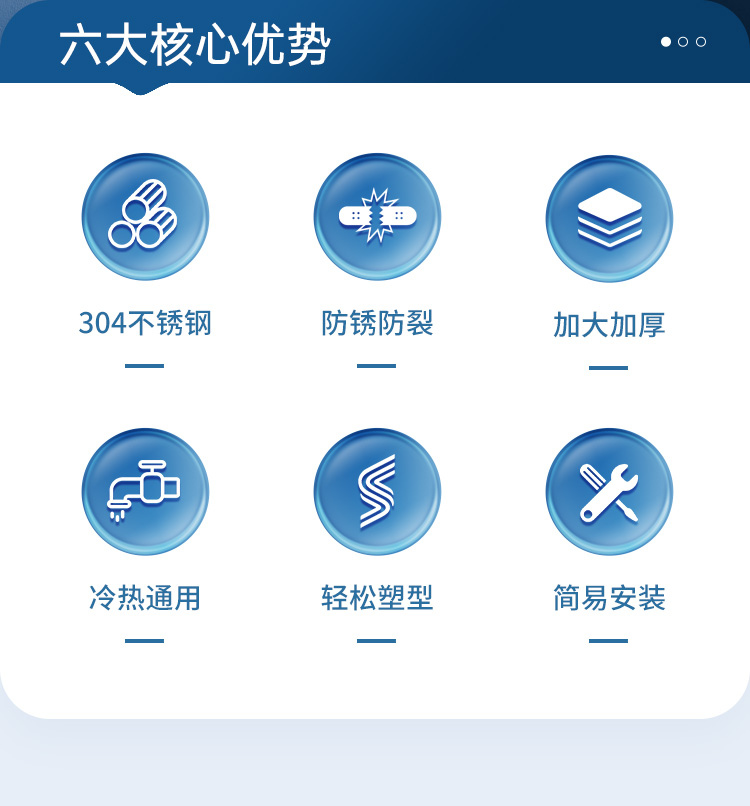 六大核心优势

304不锈钢

防锈防裂

加大加厚

冷热通用

轻松塑型

简易安装