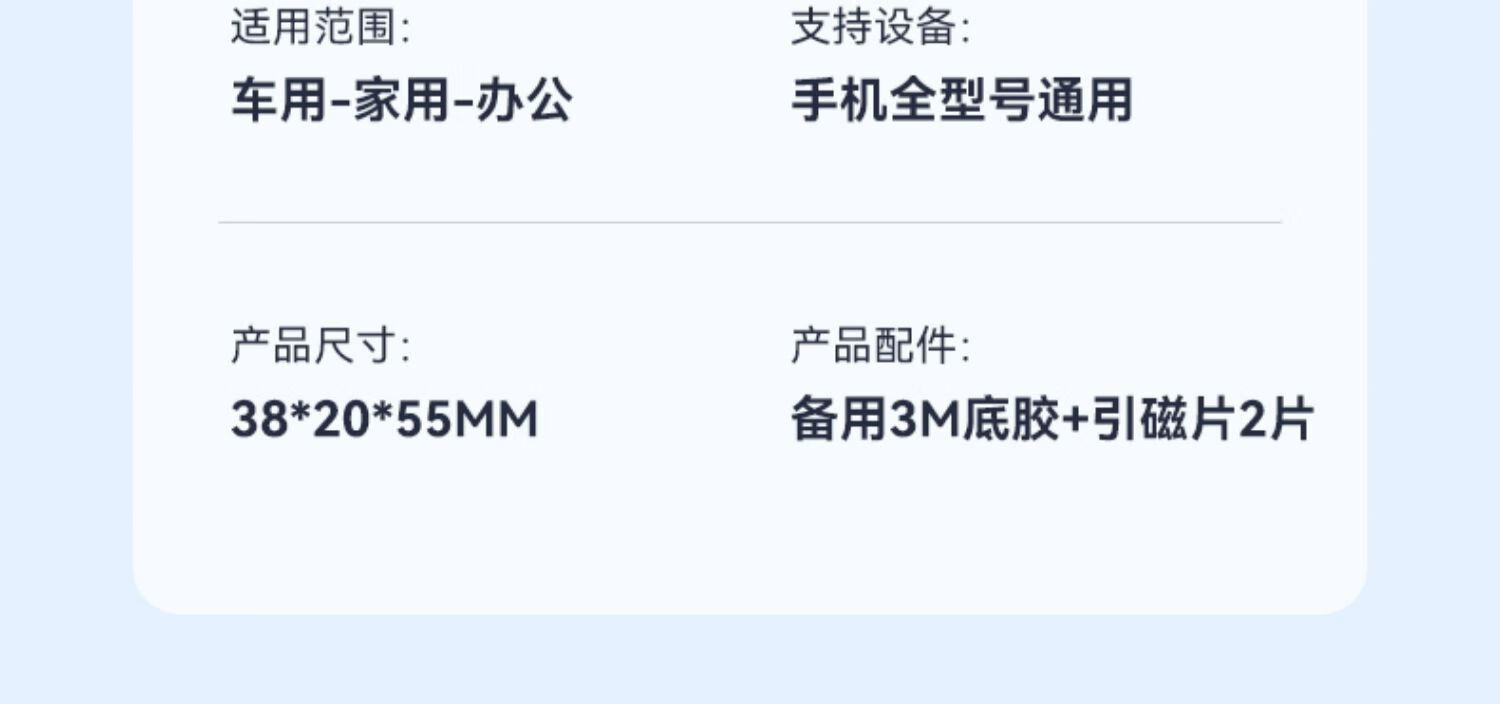 适用范围:
车用-家用-办公

支持设备:
手机全型号通用

产品尺寸:
38*20*55MM

产品配件:
备用3M底胶+引磁片2片