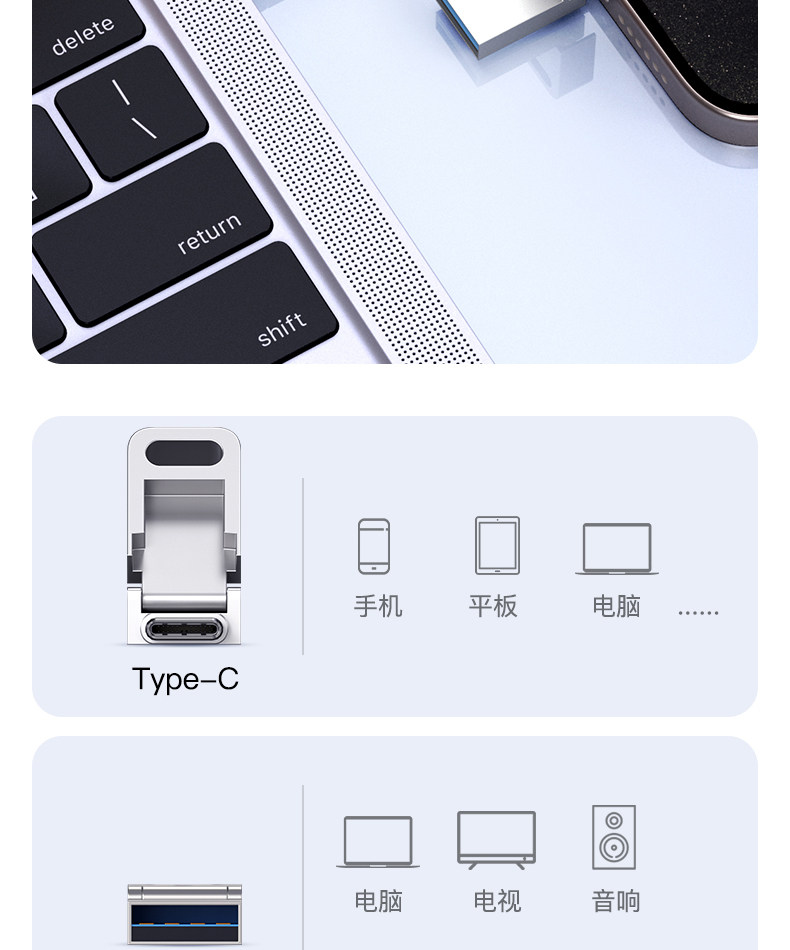 delete

|
\

return

shift

Type-C

手机 平板 电脑 ……

电脑 电视 音响