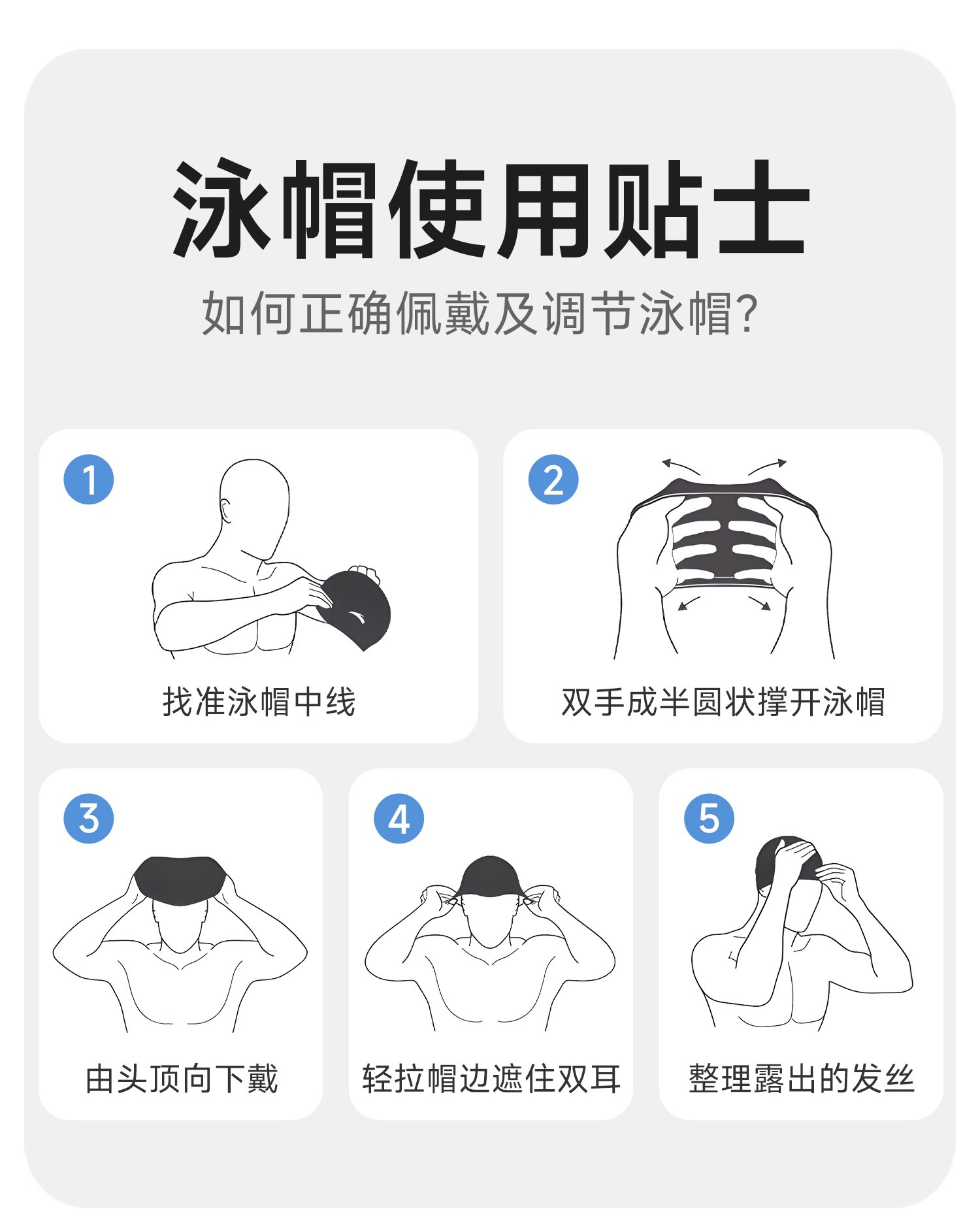 泳帽使用贴士

如何正确佩戴及调节泳帽?

1

找准泳帽中线

2

双手成半圆状撑开泳帽

3

由头顶向下戴

4

轻拉帽边遮住双耳

5

整理露出的发丝