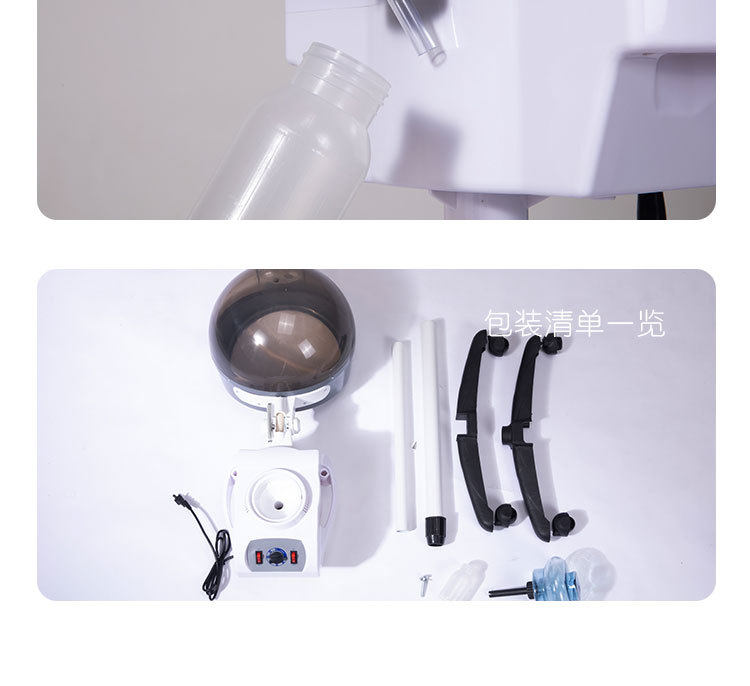 包装清单一览