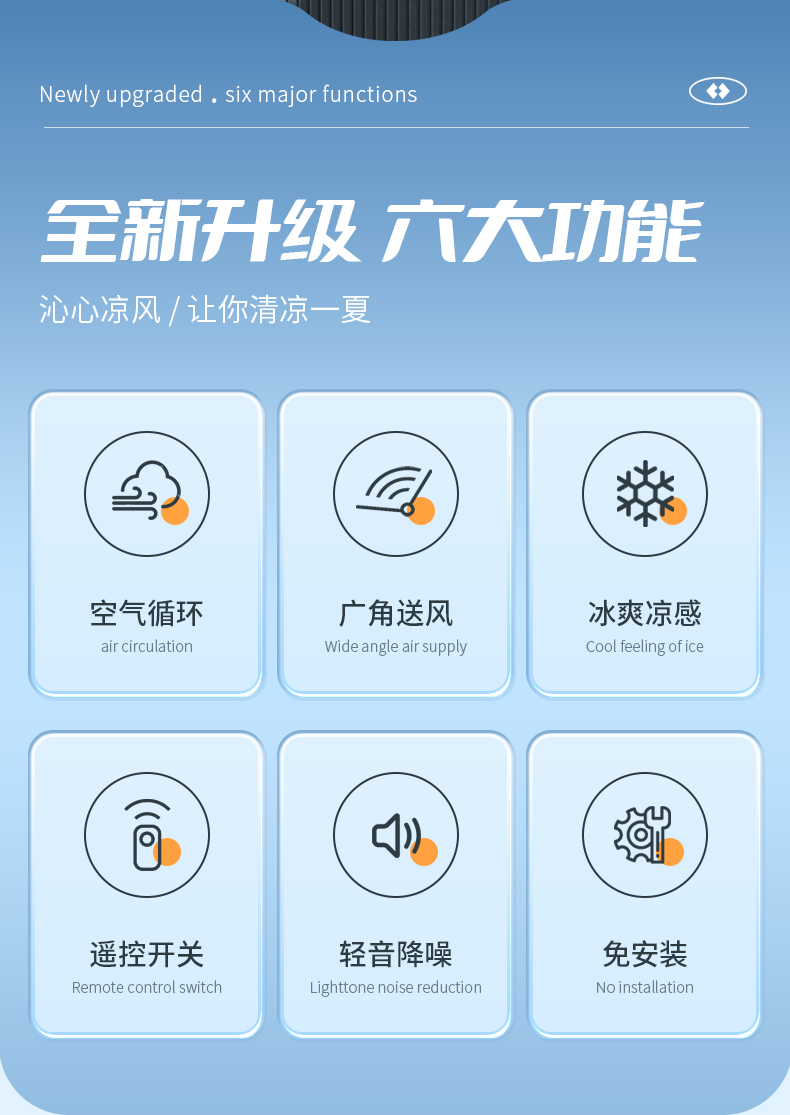 Newly upgraded . six major functions

全新升级 六大功能

沁心凉风 / 让你清凉一夏

空气循环
air circulation

广角送风
Wide angle air supply

冰爽凉感
Cool feeling of ice

遥控开关
Remote control switch

轻音降噪
Lighttone noise reduction

免安装
No installation