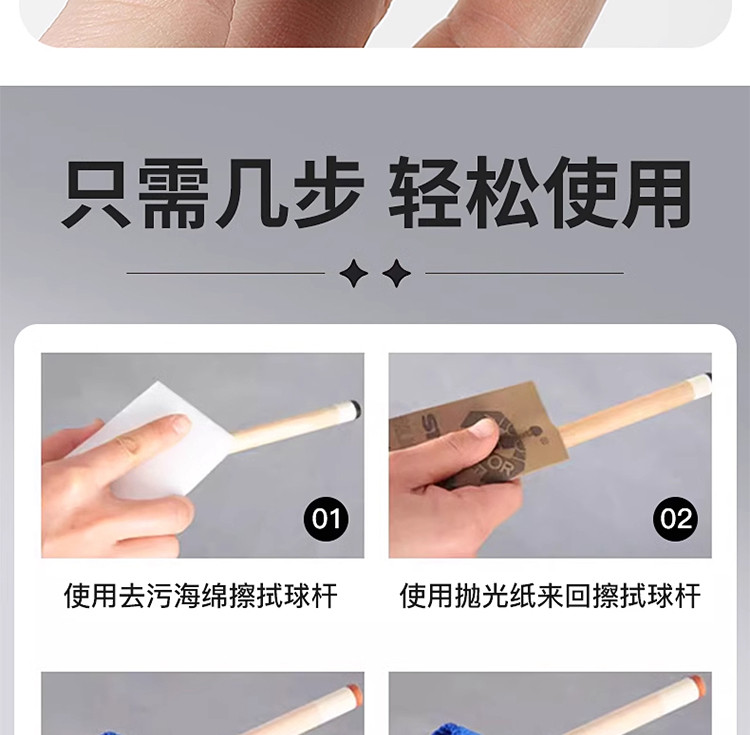 只需几步 轻松使用

01

使用去污海绵擦拭球杆

02

使用抛光纸来回擦拭球杆