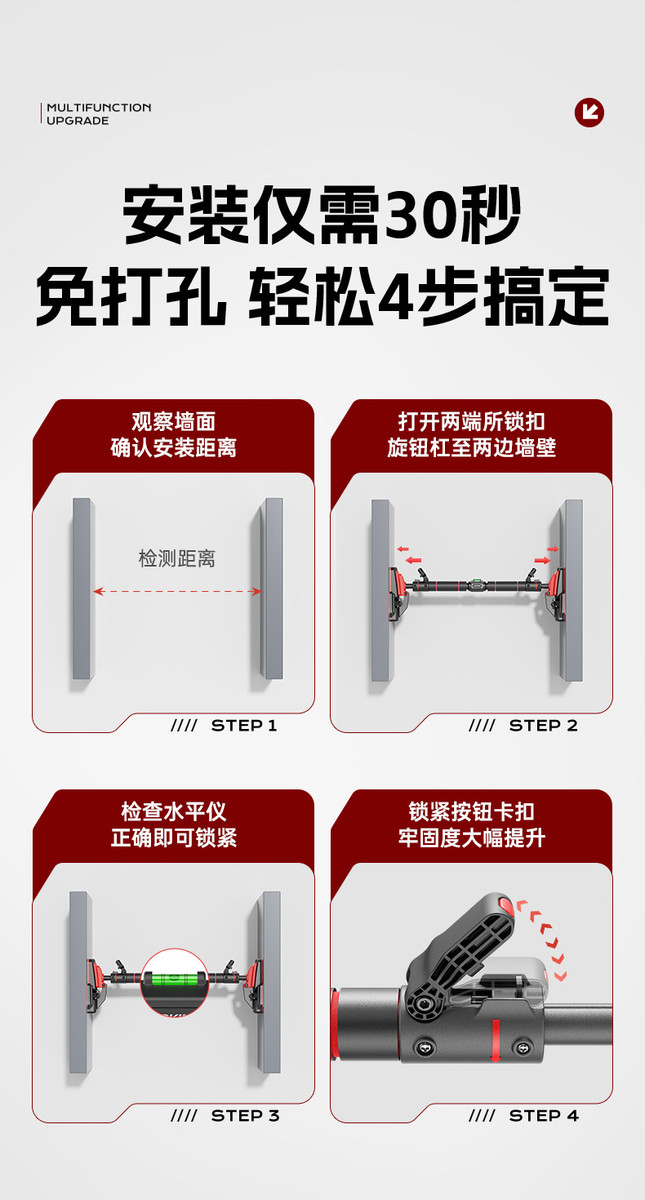 MULTIFUNCTION
UPGRADE

安装仅需30秒
免打孔 轻松4步搞定

观察墙面
确认安装距离

检测距离

//// STEP 1

打开两端所锁扣
旋钮杠至两边墙壁

//// STEP 2

检查水平仪
正确即可锁紧

//// STEP 3

锁紧按钮卡扣
牢固度大幅提升

//// STEP 4