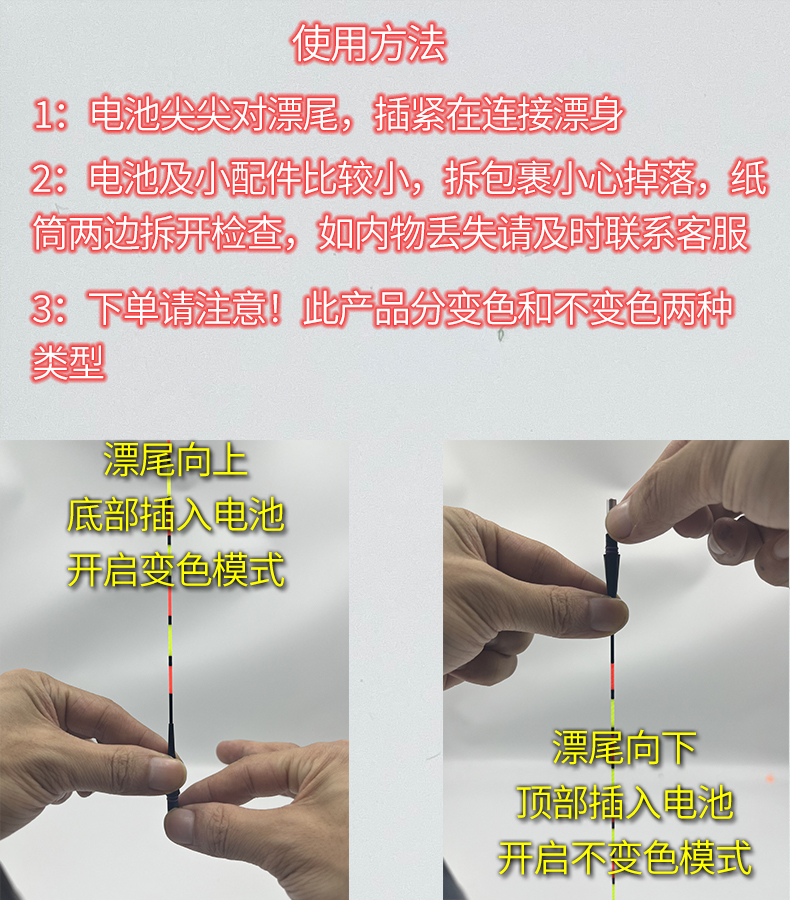 使用方法

1：电池尖尖对漂尾，插紧在连接漂身

2：电池及小配件比较小，拆包裹小心掉落，纸筒两边拆开检查，如内物丢失请及时联系客服

3：下单请注意！此产品分变色和不变色两种类型

漂尾向上
底部插入电池
开启变色模式

漂尾向下
顶部插入电池
开启不变色模式