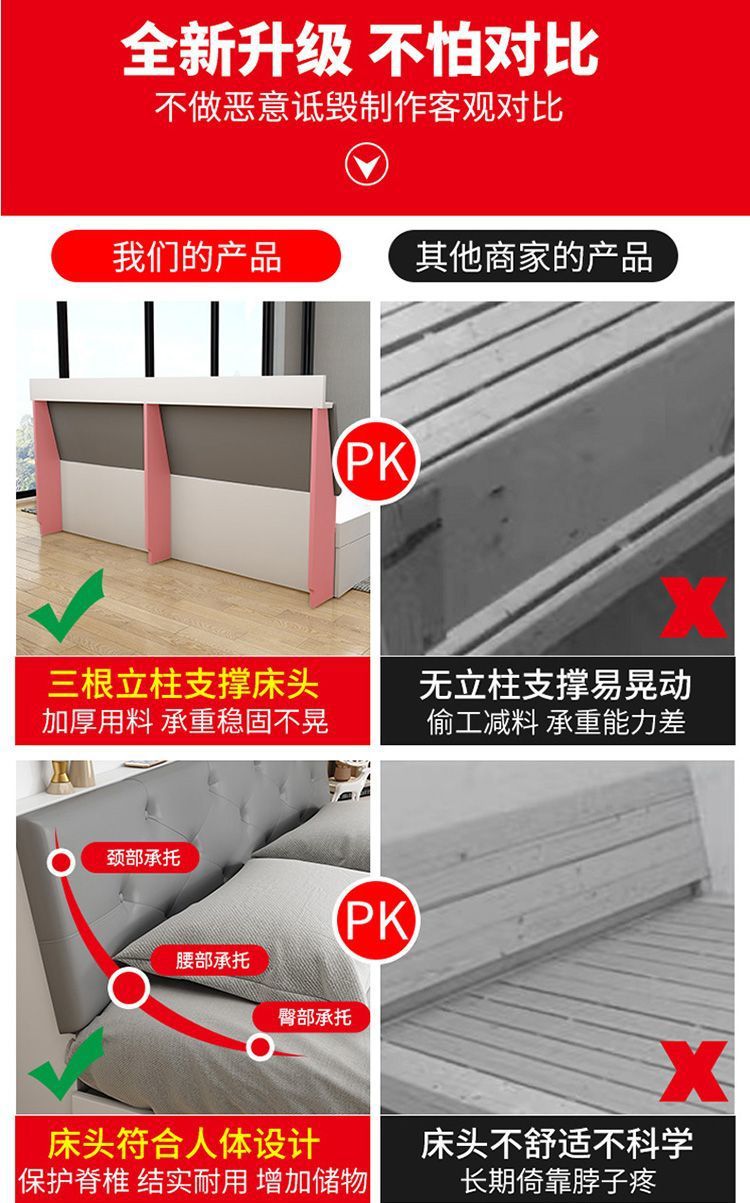 全新升级 不怕对比
不做恶意诋毁制作客观对比

我们的产品

其他商家的产品

PK

三根立柱支撑床头
加厚用料 承重稳固不晃

无立柱支撑易晃动
偷工减料 承重能力差

颈部承托
腰部承托
臀部承托

PK

床头符合人体设计
保护脊椎 结实耐用 增加储物

床头不舒适不科学
长期倚靠脖子疼