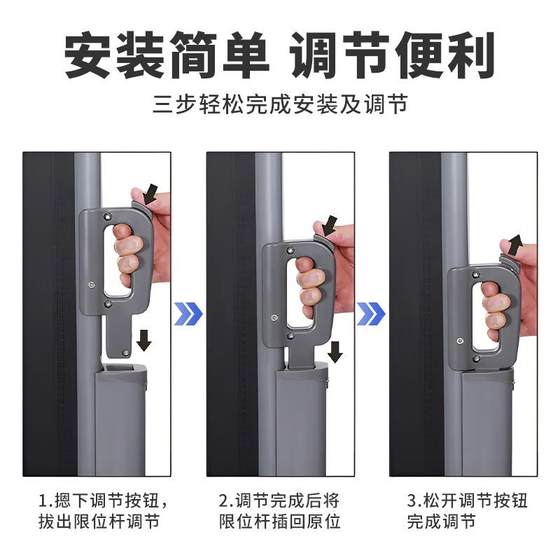 安装简单 调节便利

三步轻松完成安装及调节

1.摁下调节按钮，拔出限位杆调节

2.调节完成后将限位杆插回原位

3.松开调节按钮完成调节