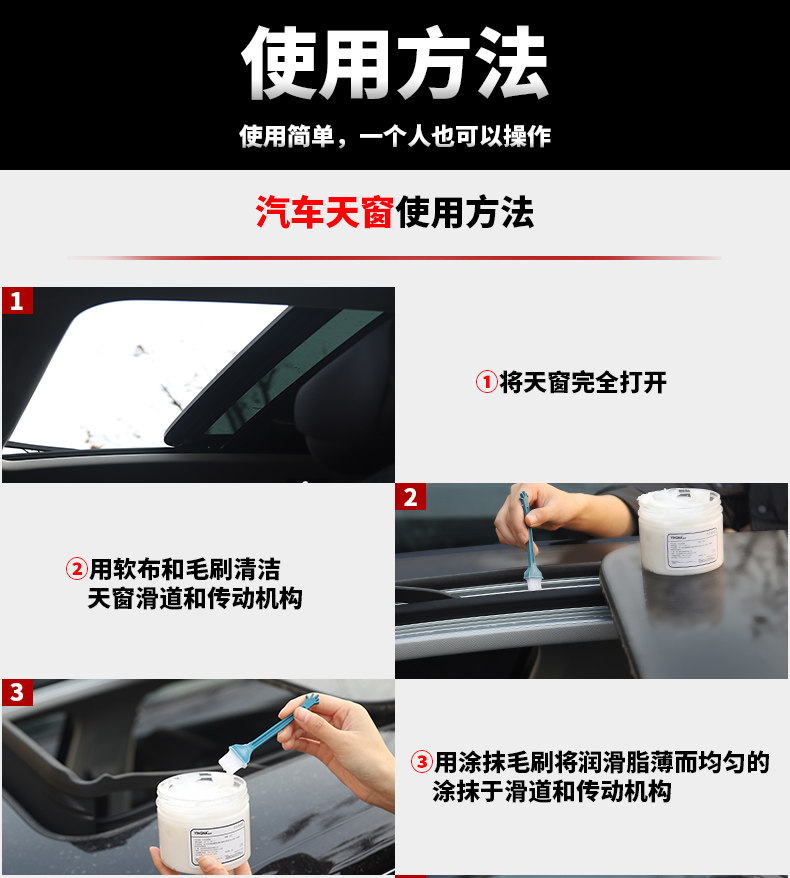 使用方法

使用简单，一个人也可以操作

汽车天窗使用方法

1

①将天窗完全打开

②用软布和毛刷清洁天窗滑道和传动机构

2

3

③用涂抹毛刷将润滑脂薄而均匀的涂抹于滑道和传动机构