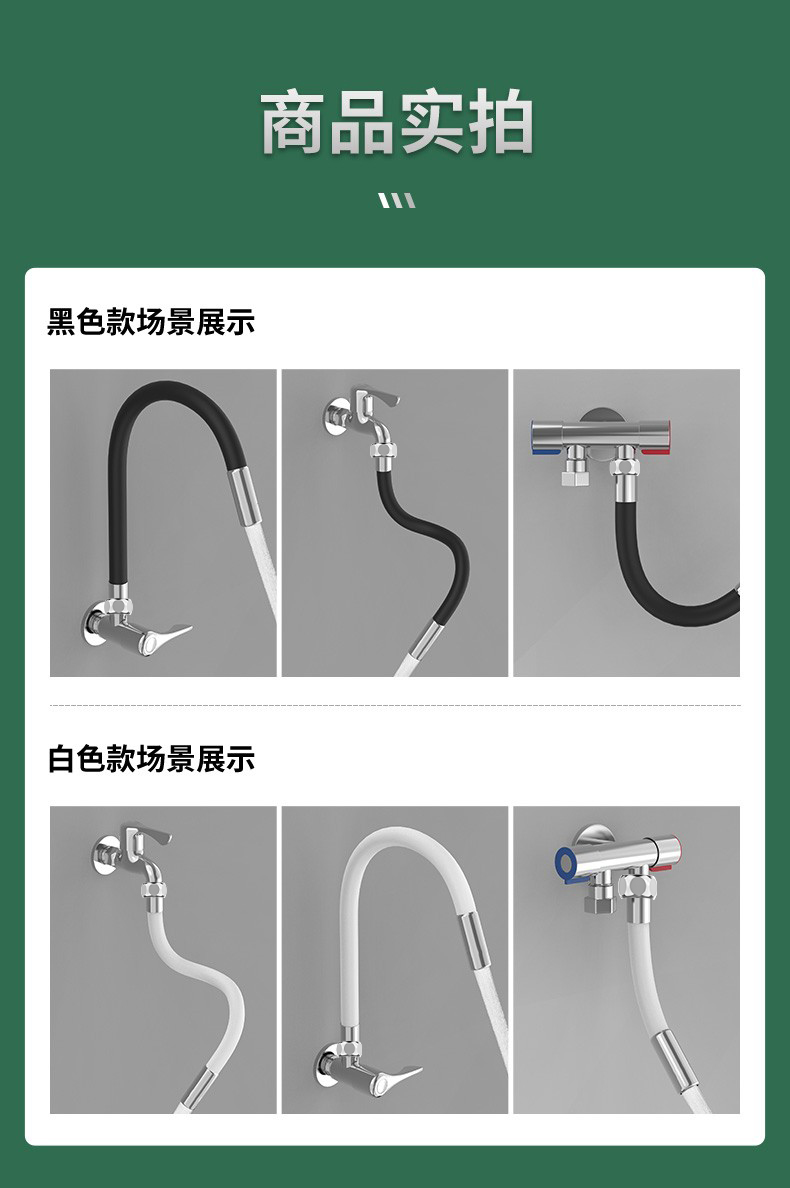 商品实拍

黑色款场景展示

白色款场景展示