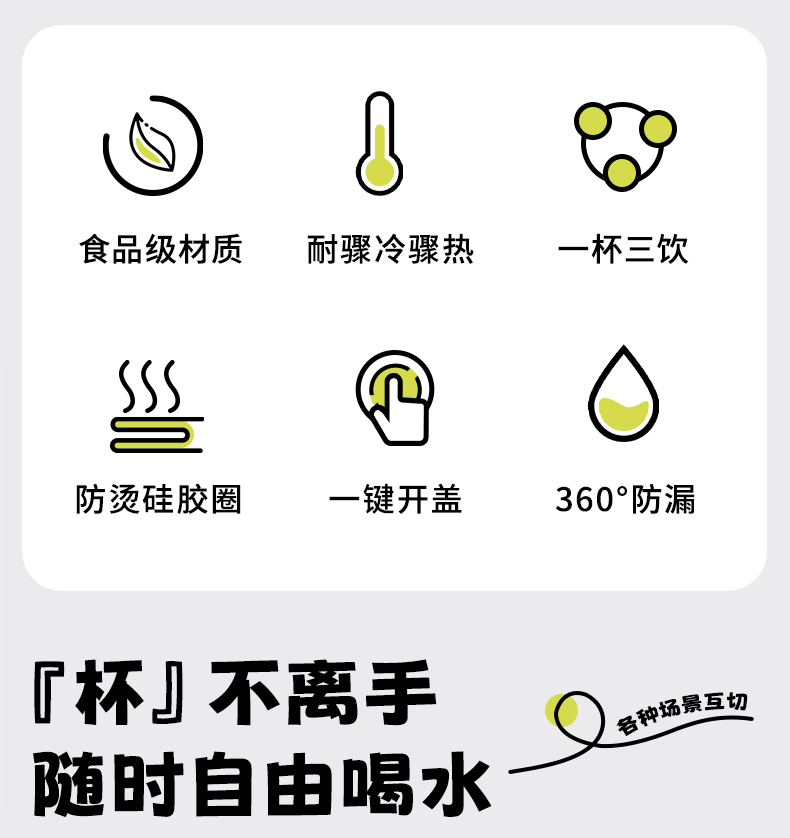 食品级材质

耐骤冷骤热

一杯三饮

防烫硅胶圈

一键开盖

360°防漏

『杯』不离手

随时自由喝水

各种场景互切