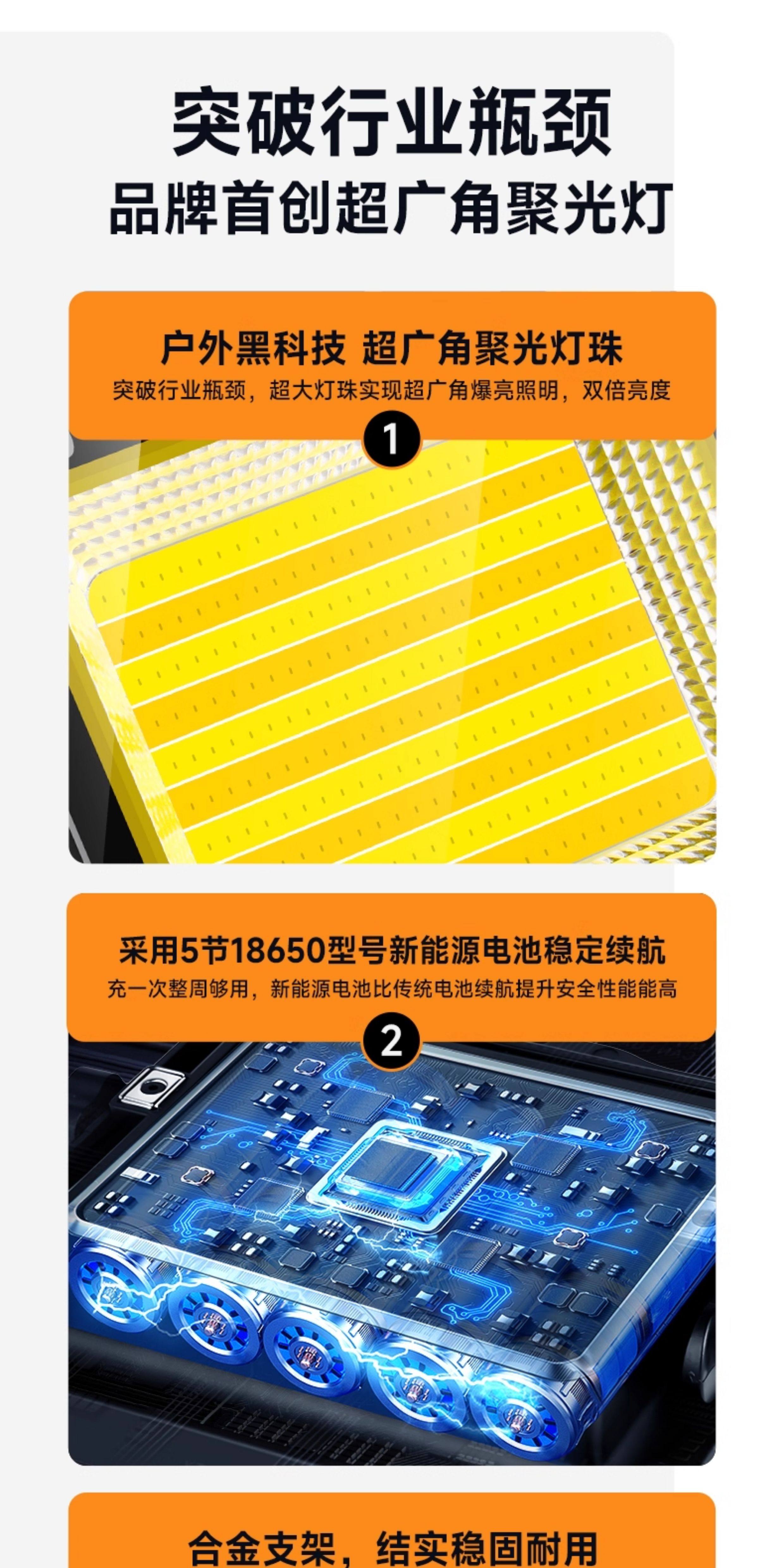 突破行业瓶颈
品牌首创超广角聚光灯

户外黑科技 超广角聚光灯珠
突破行业瓶颈，超大灯珠实现超广角爆亮照明，双倍亮度

1

采用5节18650型号新能源电池稳定续航
充一次整周够用，新能源电池比传统电池续航提升安全性能能高

2

合金支架，结实稳固耐用