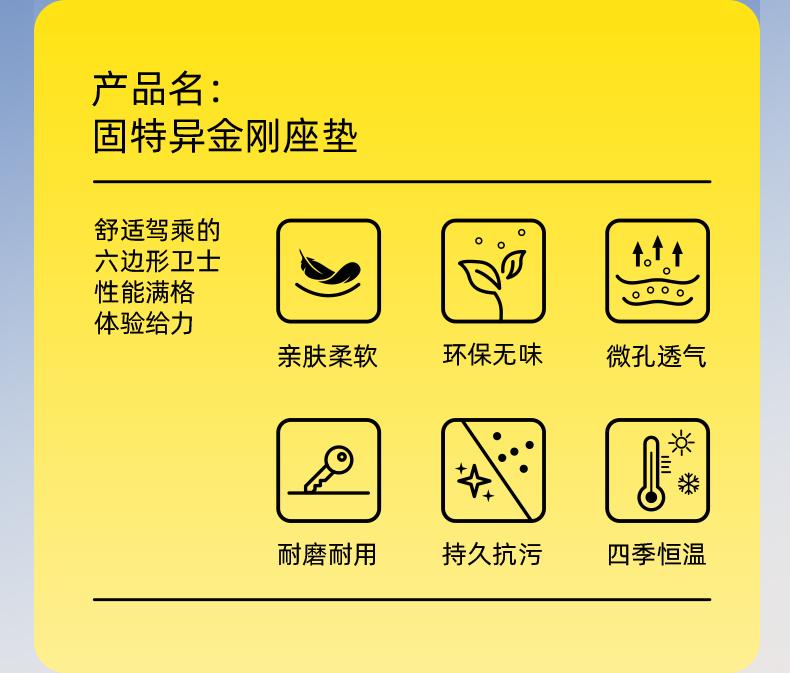 产品名:
固特异金刚座垫

舒适驾乘的
六边形卫士
性能满格
体验给力

亲肤柔软

环保无味

微孔透气

耐磨耐用

持久抗污

四季恒温