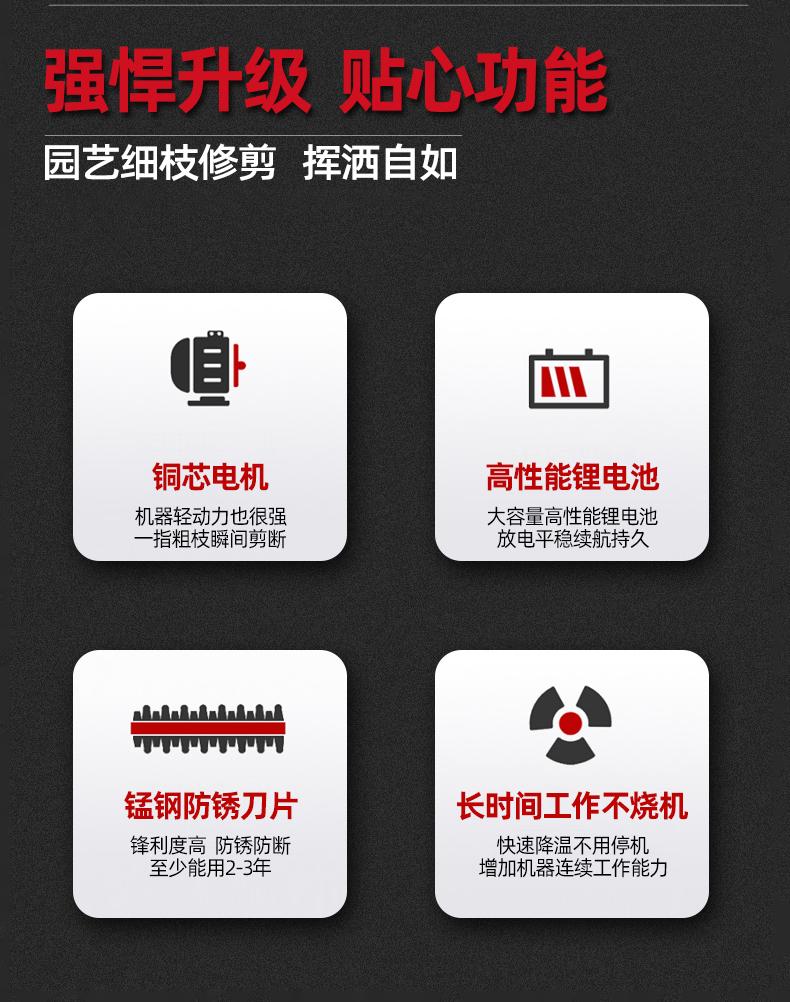 强悍升级 贴心功能

园艺细枝修剪 挥洒自如

铜芯电机

机器轻动力也很强
一指粗枝瞬间剪断

高性能锂电池

大容量高性能锂电池
放电平稳续航持久

锰钢防锈刀片

锋利度高 防锈防断
至少能用2-3年

长时间工作不烧机

快速降温不用停机
增加机器连续工作能力