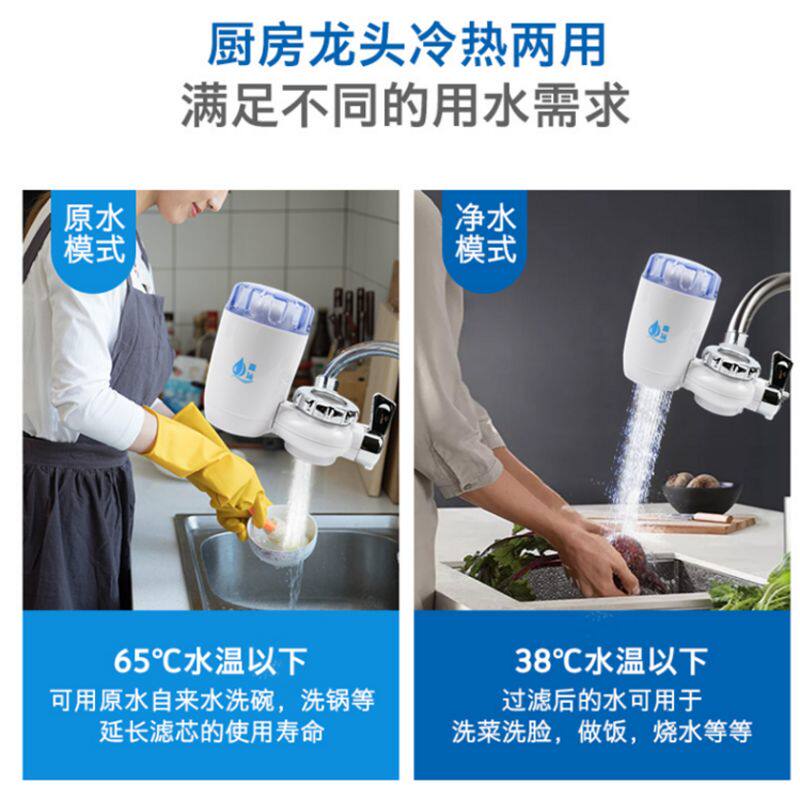 厨房龙头冷热两用
满足不同的用水需求

原水模式

65℃水温以下
可用原水自来水洗碗，洗锅等
延长滤芯的使用寿命

净水模式

38℃水温以下
过滤后的水可用于
洗菜洗脸，做饭，烧水等等