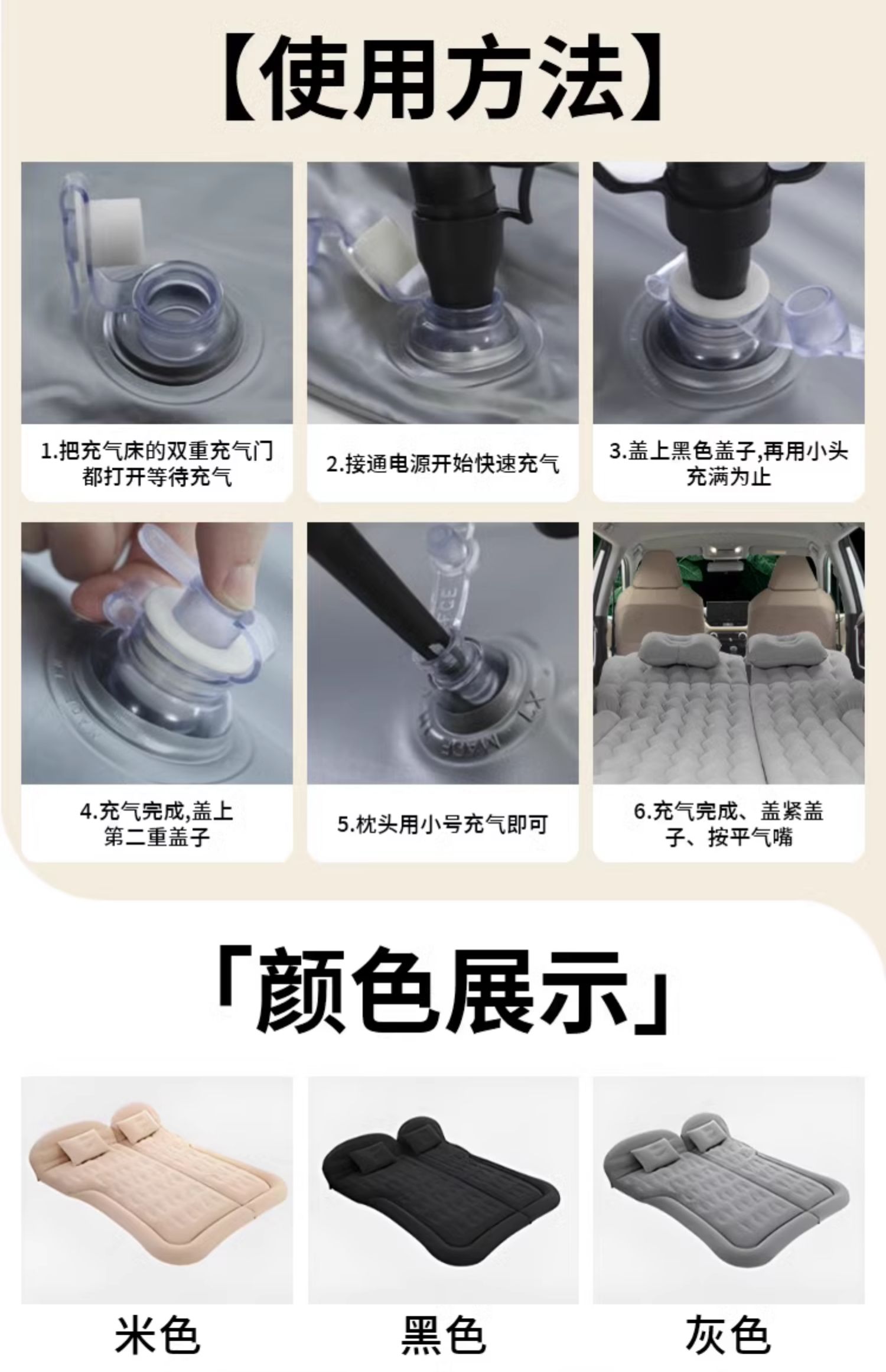 【使用方法】

1.把充气床的双重充气门都打开等待充气

2.接通电源开始快速充气

3.盖上黑色盖子,再用小头充满为止

4.充气完成,盖上第二重盖子

5.枕头用小号充气即可

6.充气完成、盖紧盖子、按平气嘴

「颜色展示」

米色

黑色

灰色