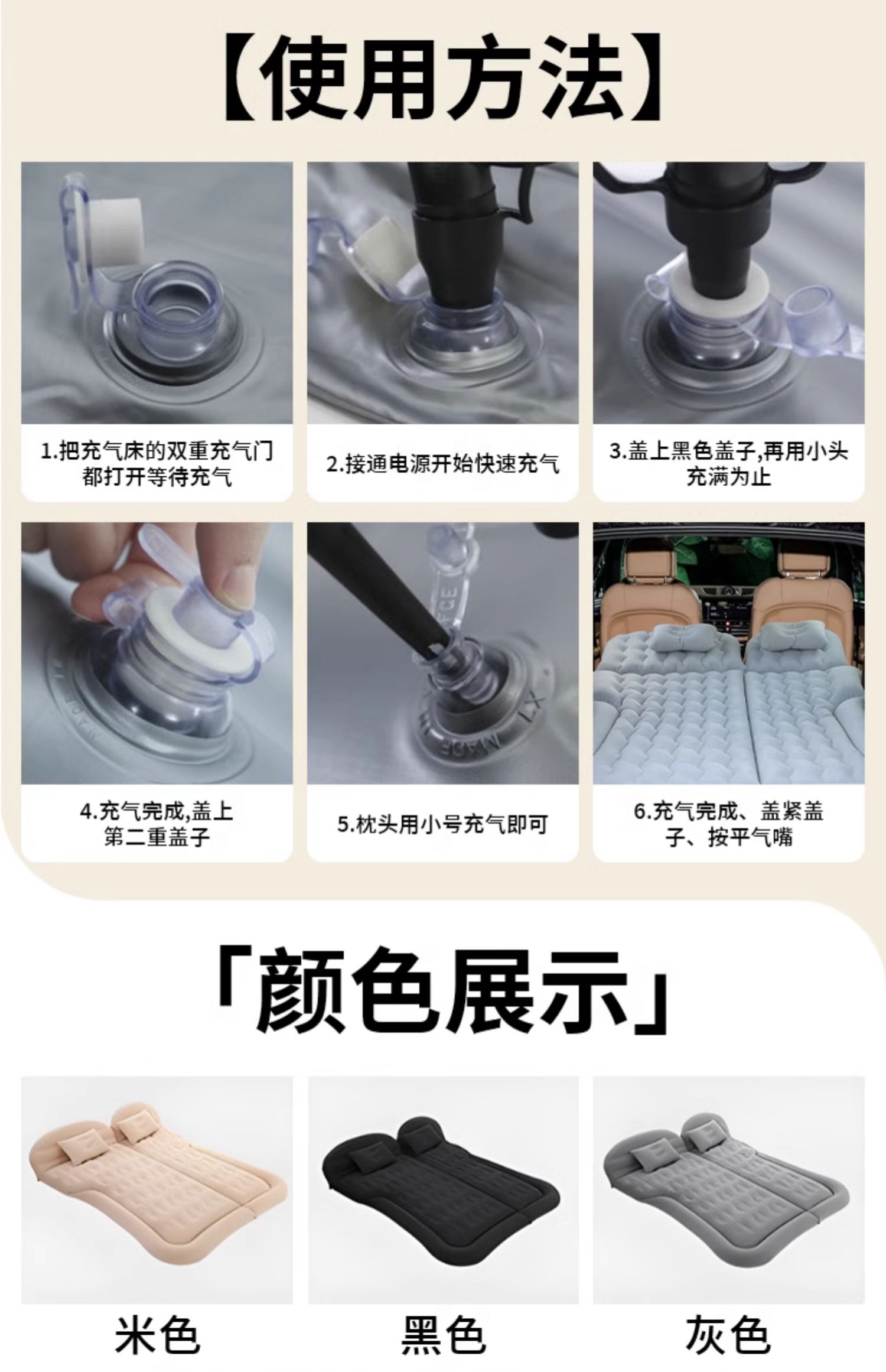 【使用方法】

1.把充气床的双重充气门都打开等待充气

2.接通电源开始快速充气

3.盖上黑色盖子,再用小头充满为止

4.充气完成,盖上第二重盖子

5.枕头用小号充气即可

6.充气完成、盖紧盖子、按平气嘴

「颜色展示」

米色

黑色

灰色