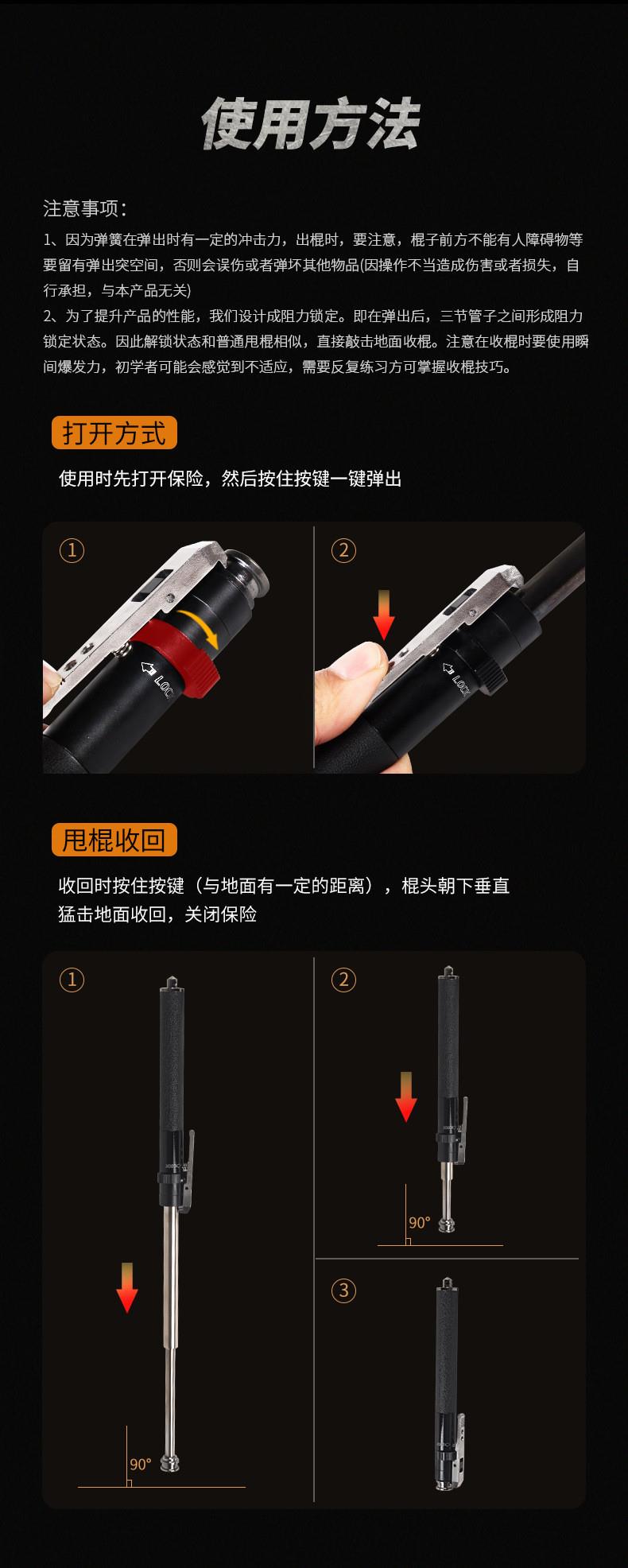 使用方法

注意事项:

1、因为弹簧在弹出时有一定的冲击力，出棍时，要注意，棍子前方不能有人障碍物等要留有弹出突空间，否则会误伤或者弹坏其他物品(因操作不当造成伤害或者损失，自行承担，与本产品无关)

2、为了提升产品的性能，我们设计成阻力锁定。即在弹出后，三节管子之间形成阻力锁定状态。因此解锁状态和普通甩棍相似，直接敲击地面收棍。注意在收棍时要使用瞬间爆发力，初学者可能会感觉到不适应，需要反复练习方可掌握收棍技巧。

打开方式

使用时先打开保险，然后按住按键一键弹出

①

LOCK

②

LOCK

甩棍收回

收回时按住按键（与地面有一定的距离），棍头朝下垂直猛击地面收回，关闭保险

①

90°

②

90°

③