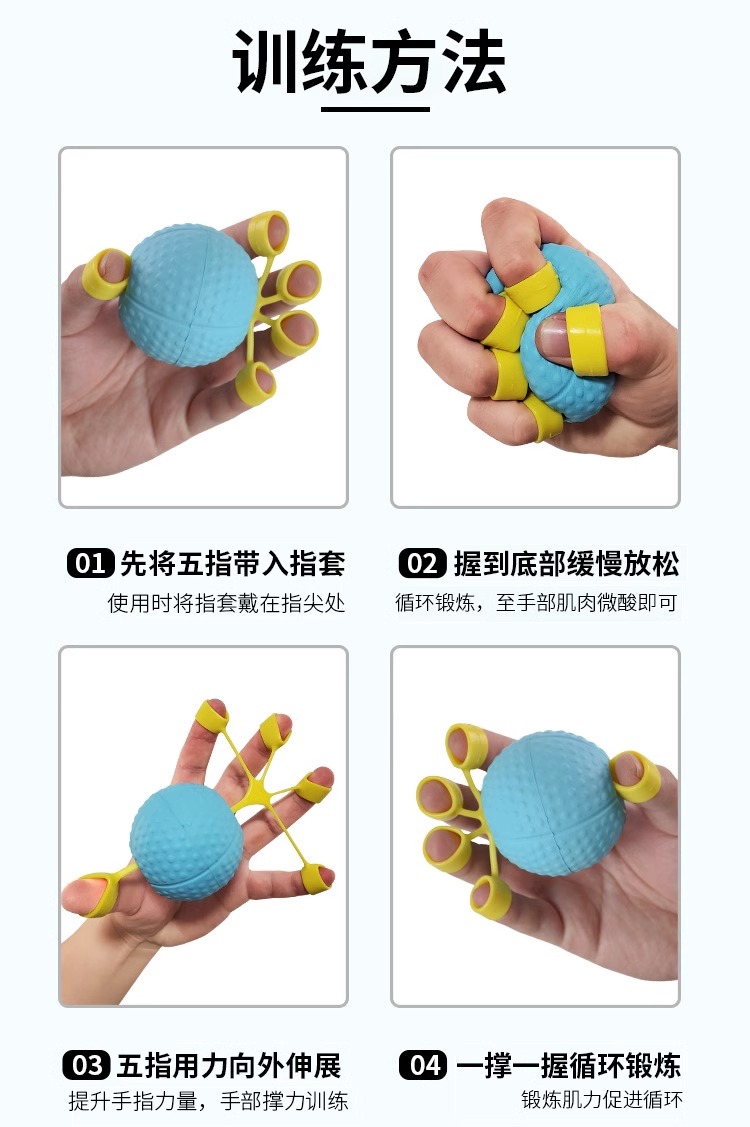 训练方法

01 先将五指带入指套
使用时将指套戴在指尖处

02 握到底部缓慢放松
循环锻炼，至手部肌肉微酸即可

03 五指用力向外伸展
提升手指力量，手部撑力训练

04 一撑一握循环锻炼
锻炼肌力促进循环