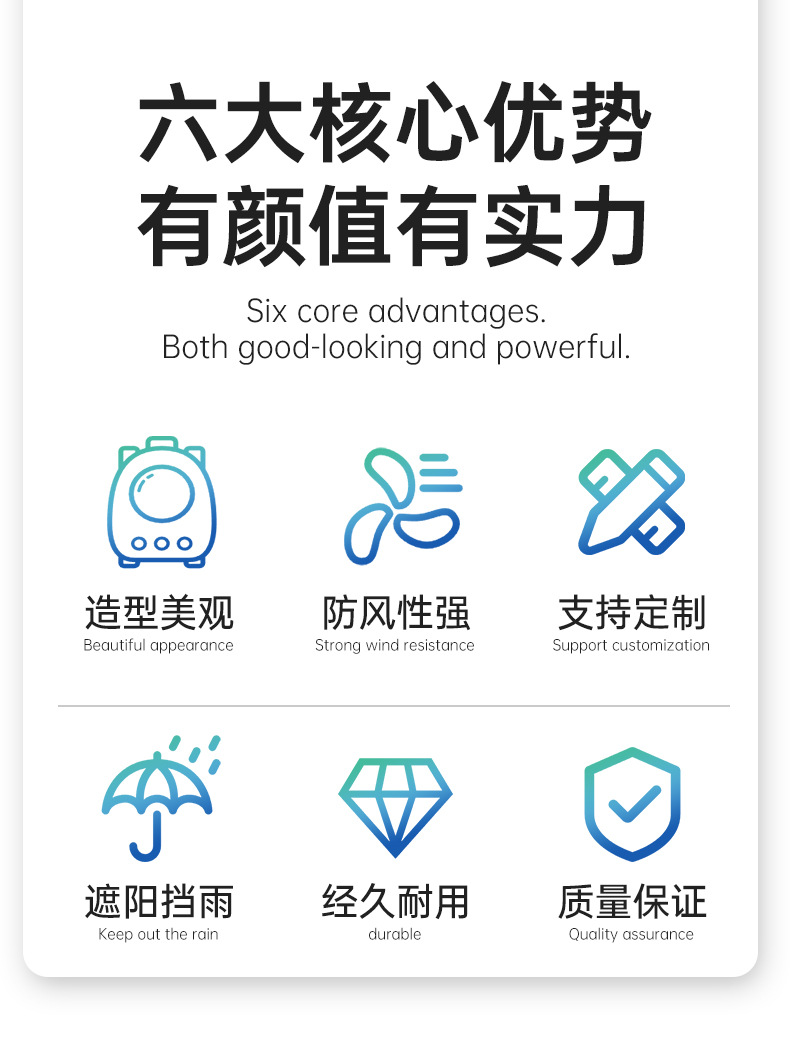 六大核心优势
有颜值有实力

Six core advantages.
Both good-looking and powerful.

造型美观
Beautiful appearance

防风性强
Strong wind resistance

支持定制
Support customization

遮阳挡雨
Keep out the rain

经久耐用
durable

质量保证
Quality assurance