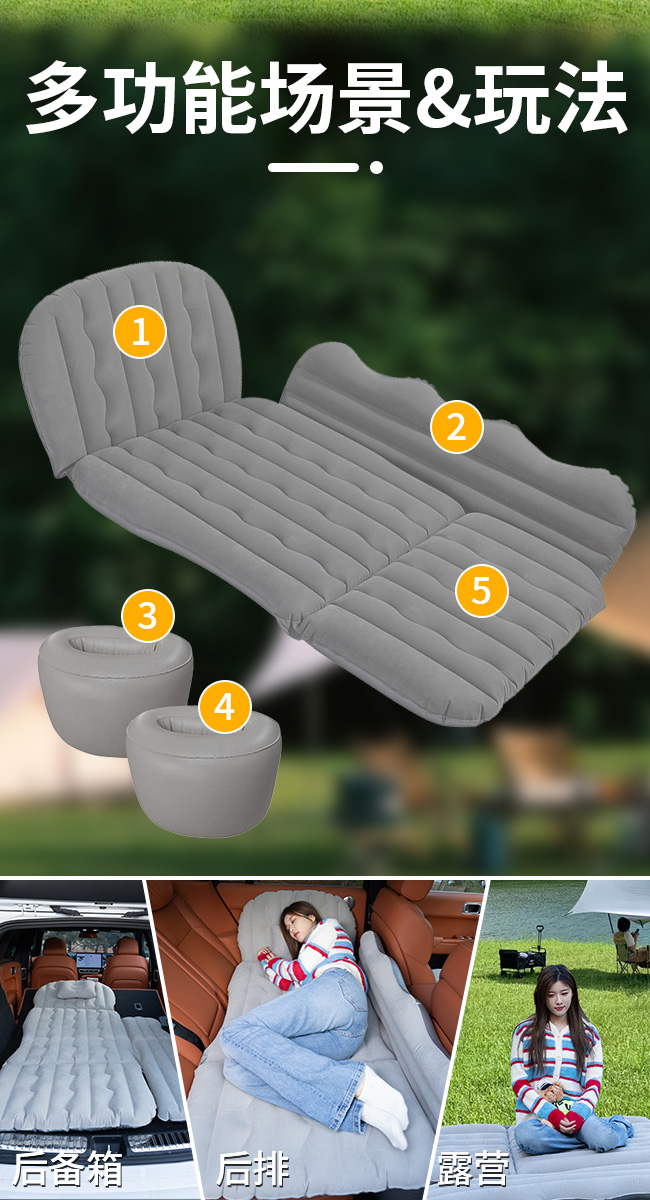 多功能场景&玩法

1
2
3
4
5

后备箱
后排
露营