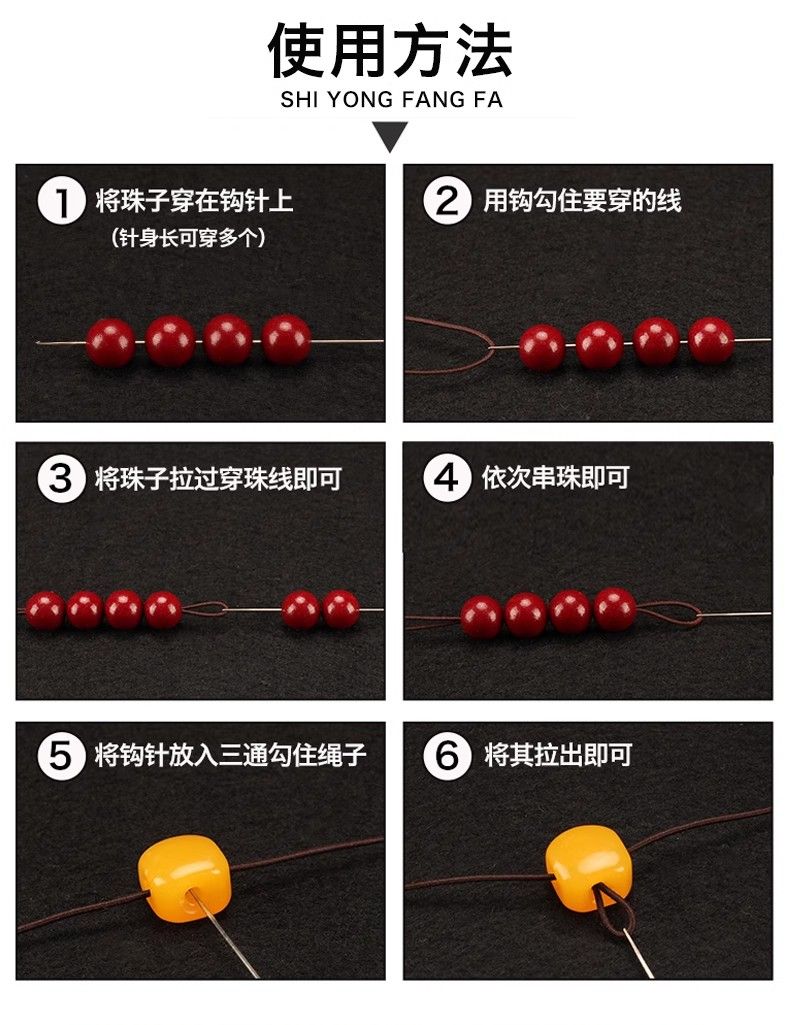 使用方法

SHI YONG FANG FA

1 将珠子穿在钩针上
（针身长可穿多个）

2 用钩勾住要穿的线

3 将珠子拉过穿珠线即可

4 依次串珠即可

5 将钩针放入三通勾住绳子

6 将其拉出即可