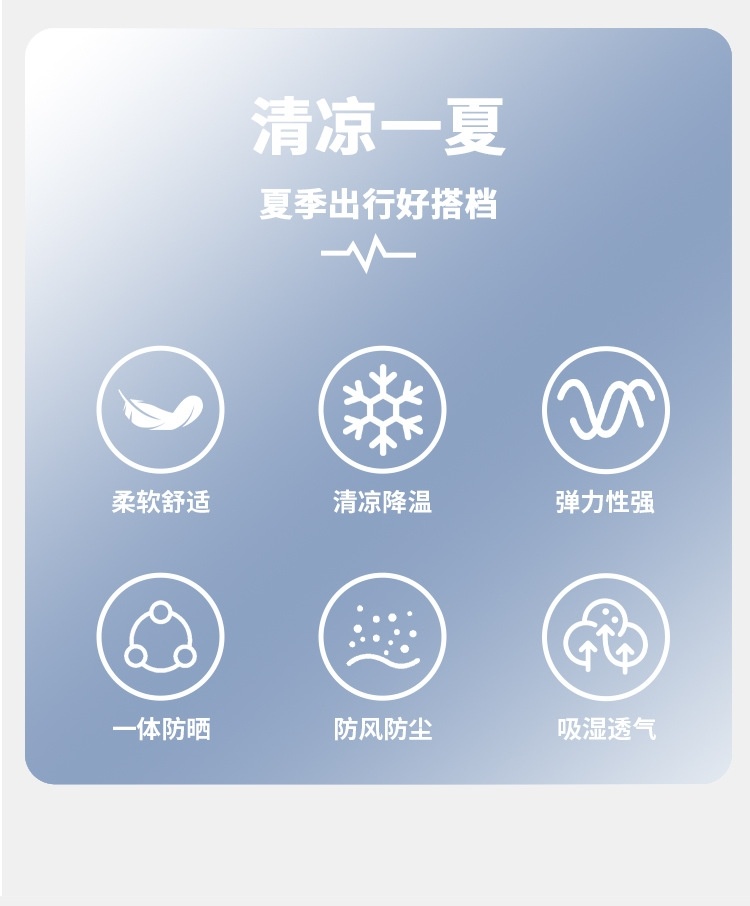 清凉一夏

夏季出行好搭档

柔软舒适

清凉降温

弹力性强

一体防晒

防风防尘

吸湿透气