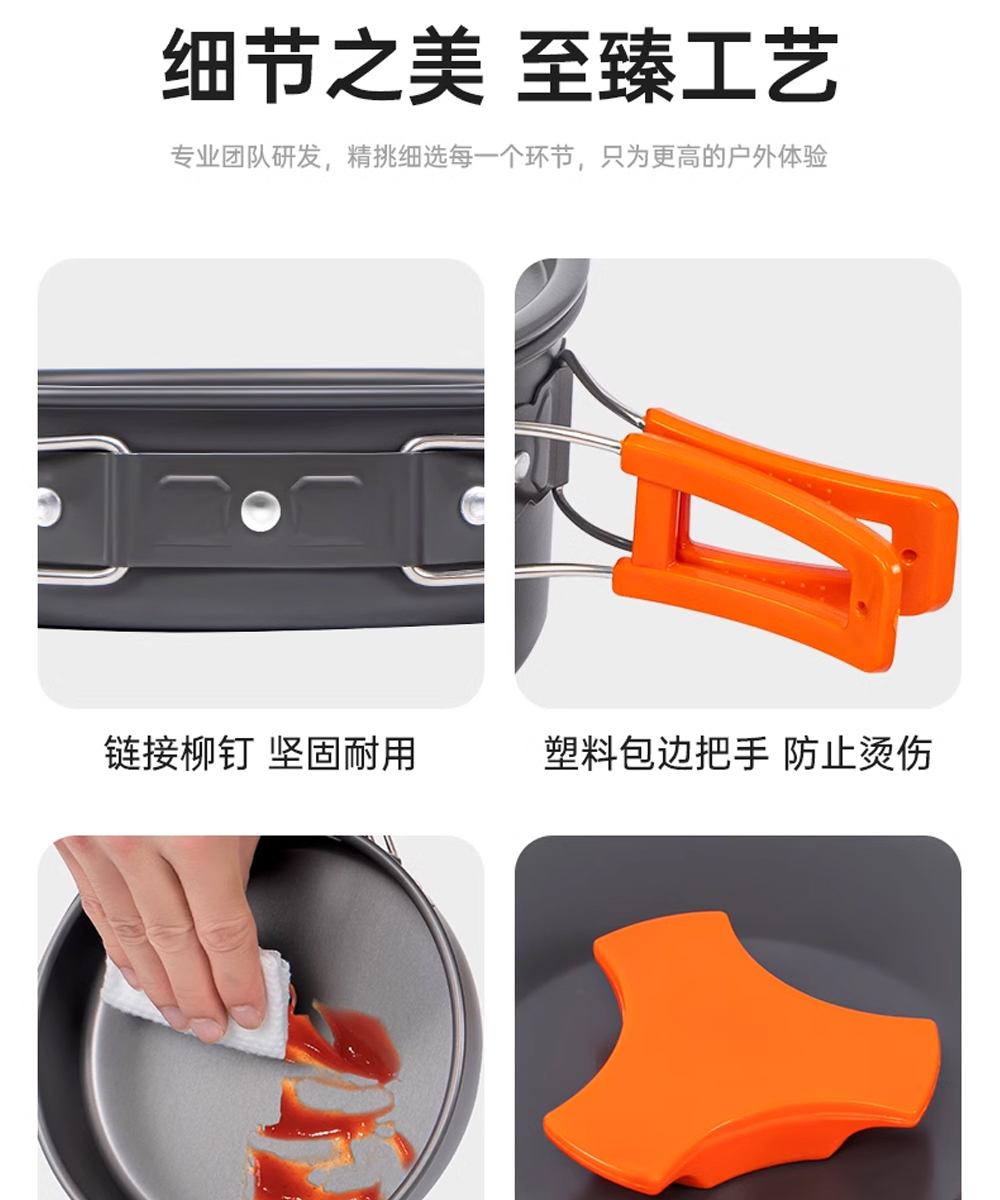 细节之美 至臻工艺

专业团队研发，精挑细选每一个环节，只为更高的户外体验

链接柳钉 坚固耐用

塑料包边把手 防止烫伤