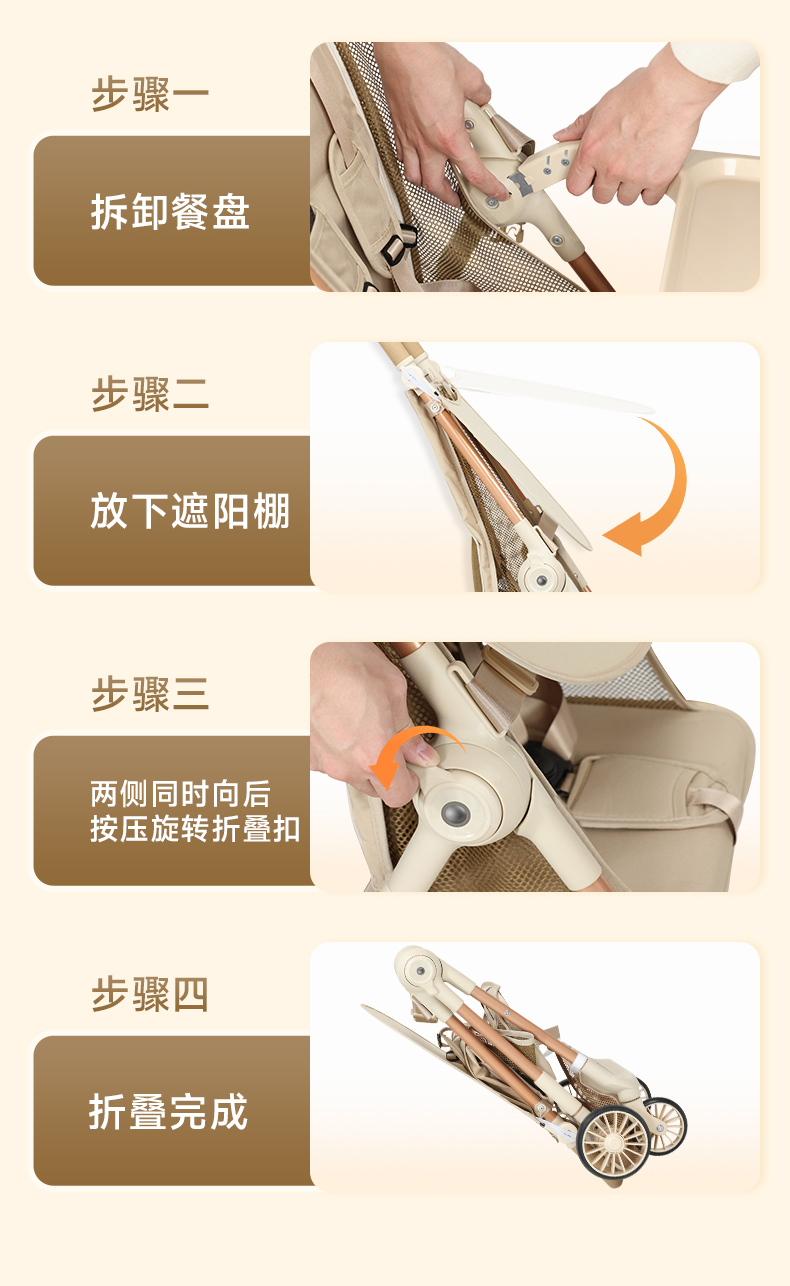 步骤一

拆卸餐盘

步骤二

放下遮阳棚

步骤三

两侧同时向后
按压旋转折叠扣

步骤四

折叠完成