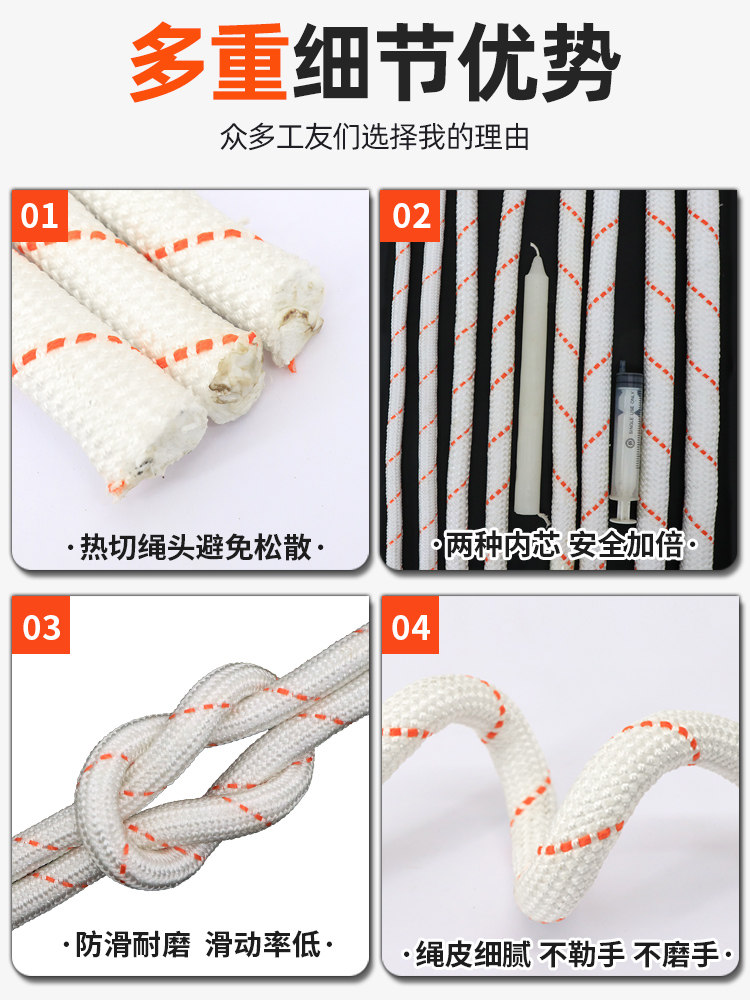 多重细节优势

众多工友们选择我的理由

01

·热切绳头避免松散·

02

·两种内芯 安全加倍·

03

·防滑耐磨 滑动率低·

04

·绳皮细腻 不勒手 不磨手·