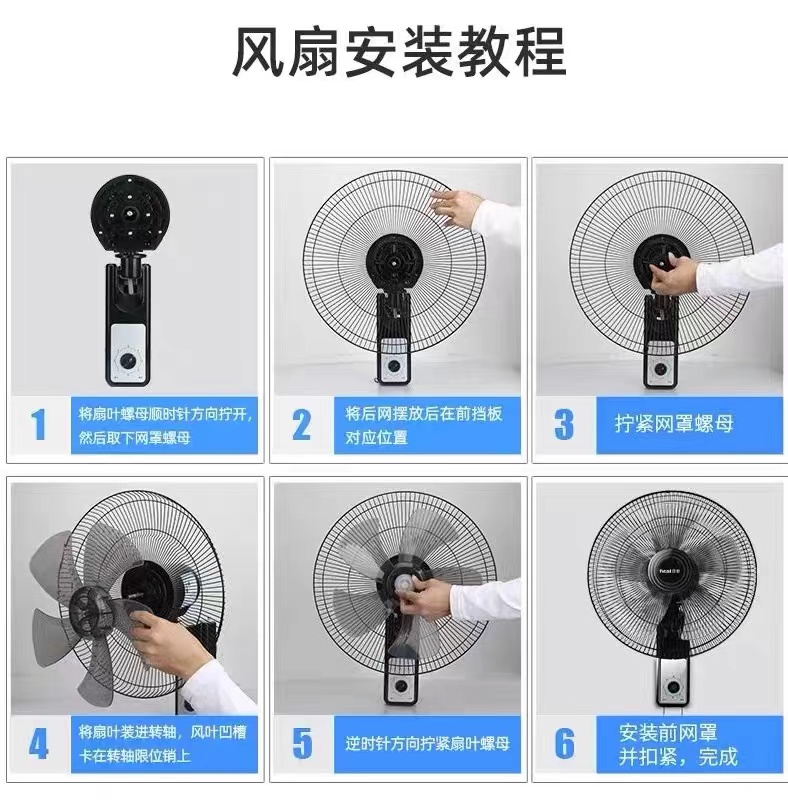 风扇安装教程

1 将扇叶螺母顺时针方向拧开，然后取下网罩螺母

2 将后网摆放后在前挡板对应位置

3 拧紧网罩螺母

4 将扇叶装进转轴，风叶凹槽卡在转轴限位销上

5 逆时针方向拧紧扇叶螺母

6 安装前网罩并扣紧，完成