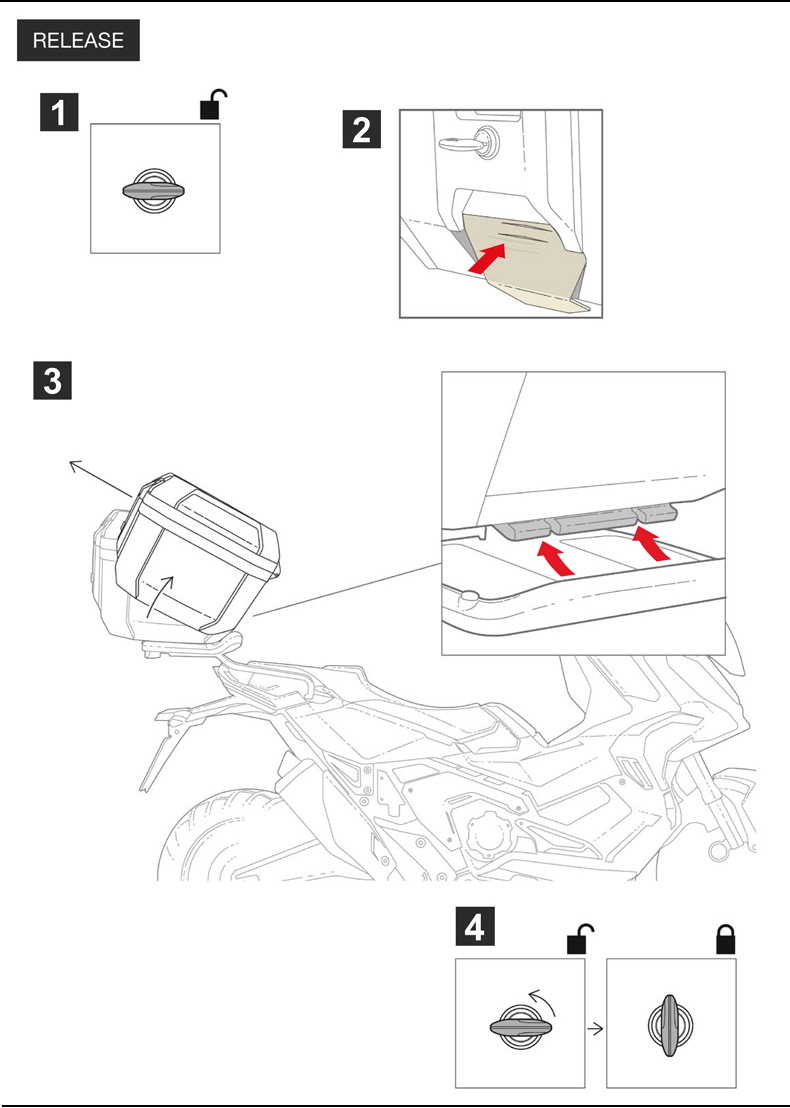 RELEASE

1

2

3

4