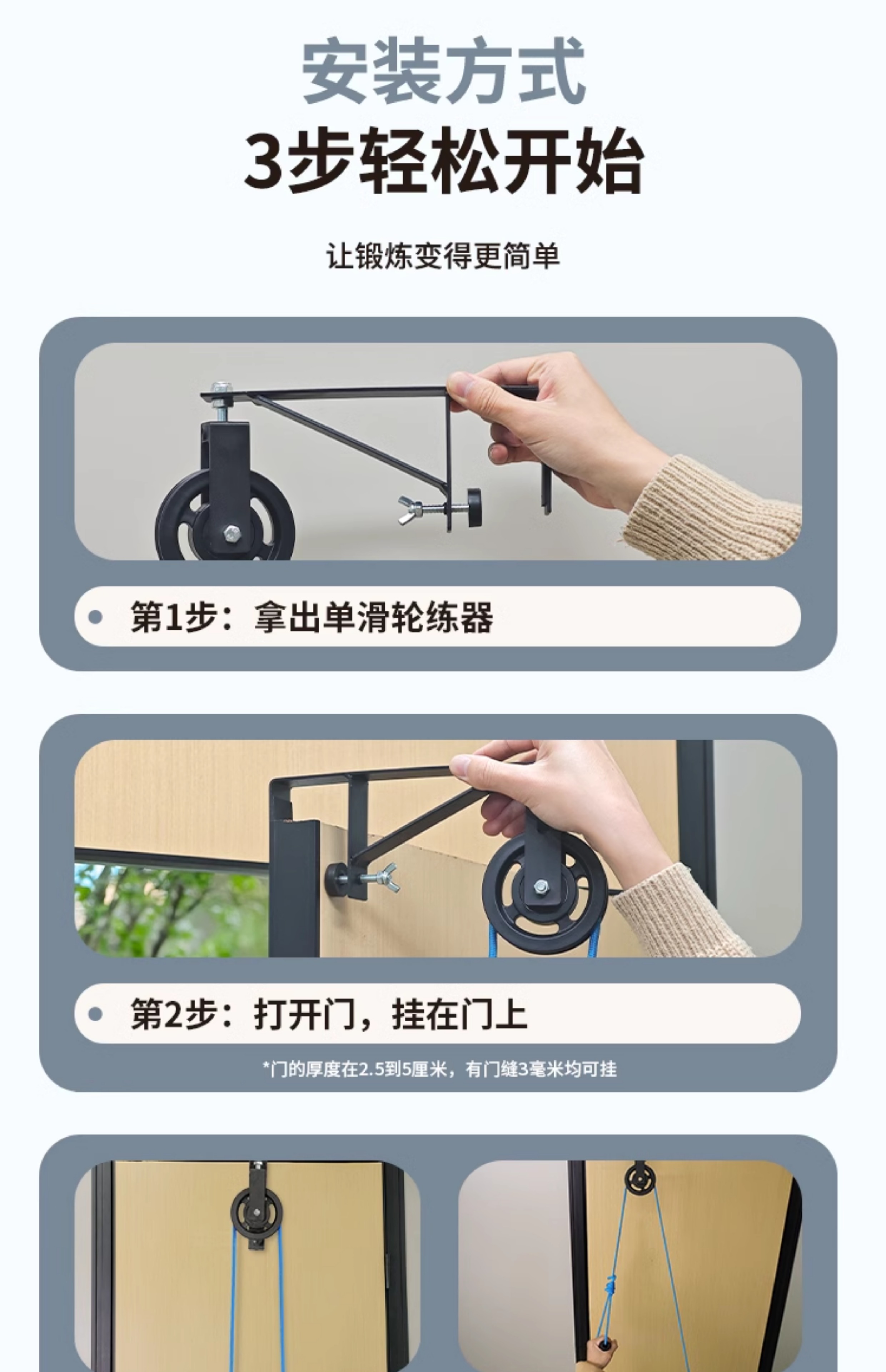 安装方式
3步轻松开始

让锻炼变得更简单

第1步：拿出单滑轮练器

第2步：打开门，挂在门上

*门的厚度在2.5到5厘米，有门缝3毫米均可挂