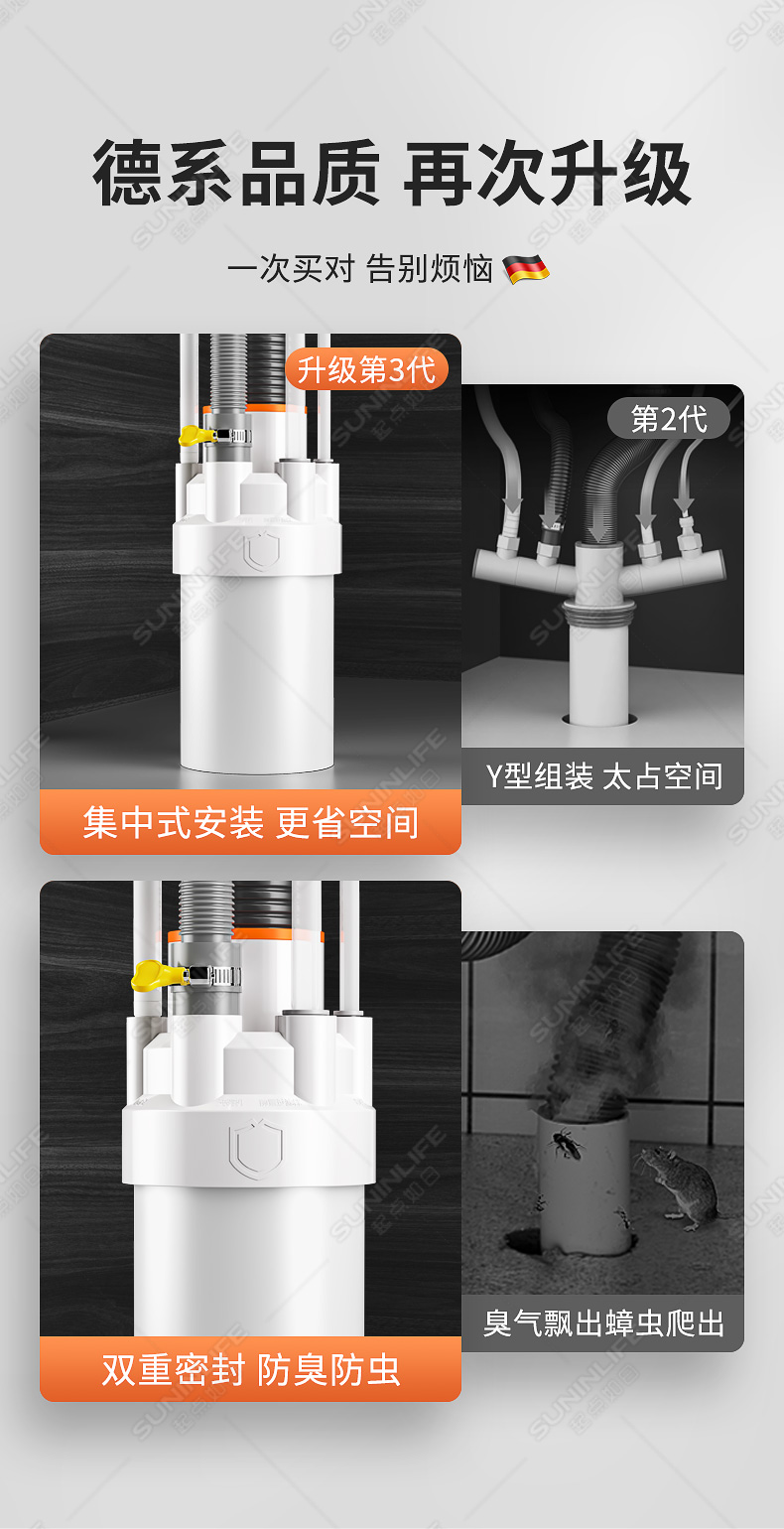 德系品质 再次升级

一次买对 告别烦恼

升级第3代

集中式安装 更省空间

第2代

Y型组装 太占空间

双重密封 防臭防虫

臭气飘出蟑虫爬出

SUNINLIFE