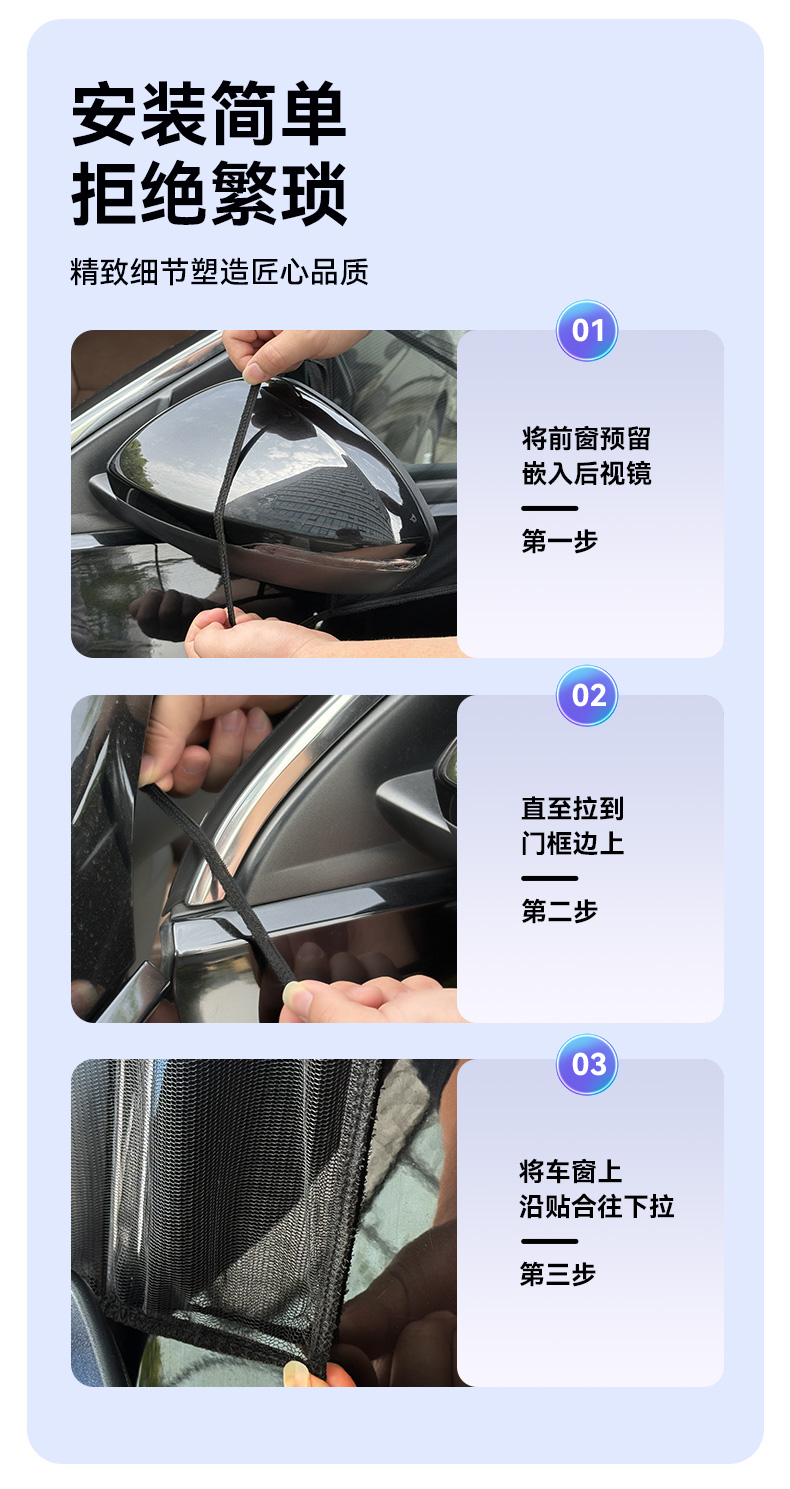 安装简单
拒绝繁琐

精致细节塑造匠心品质

01

将前窗预留
嵌入后视镜

第一步

02

直至拉到
门框边上

第二步

03

将车窗上
沿贴合往下拉

第三步