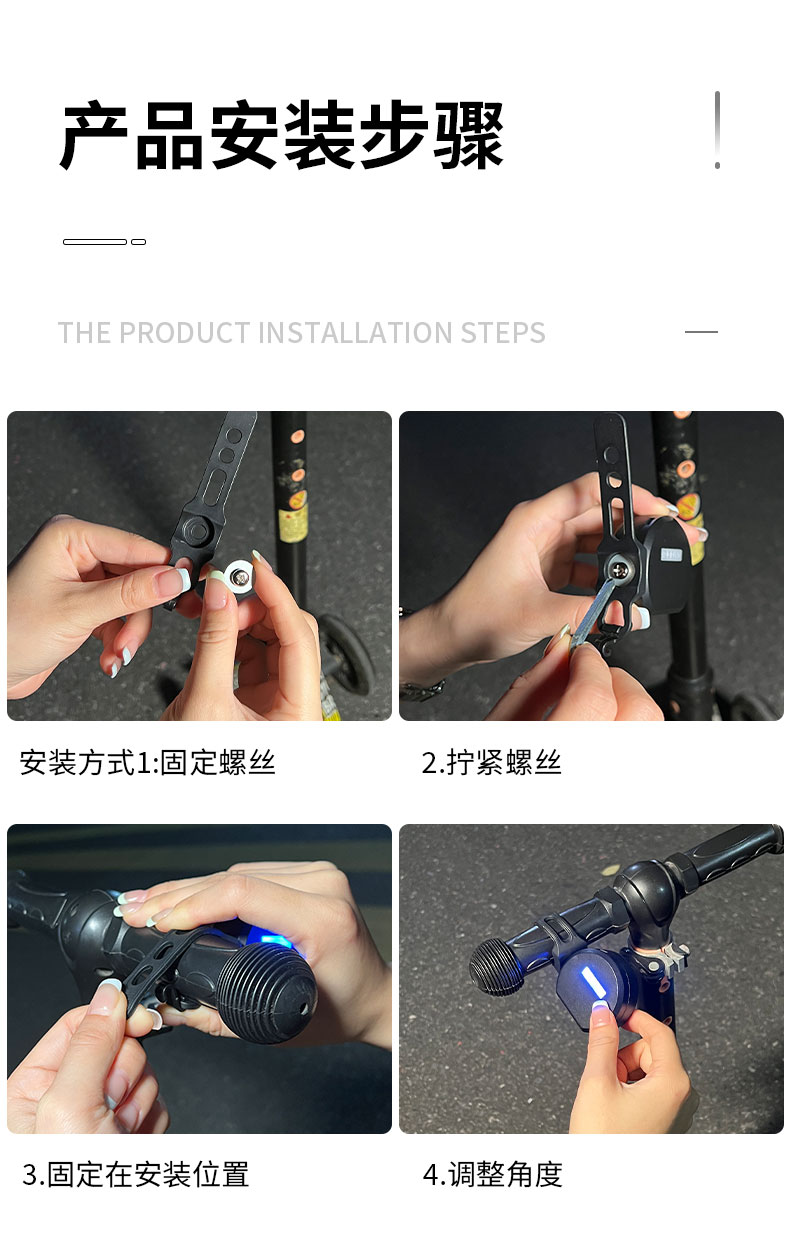 产品安装步骤

THE PRODUCT INSTALLATION STEPS

安装方式1:固定螺丝

2.拧紧螺丝

3.固定在安装位置

4.调整角度