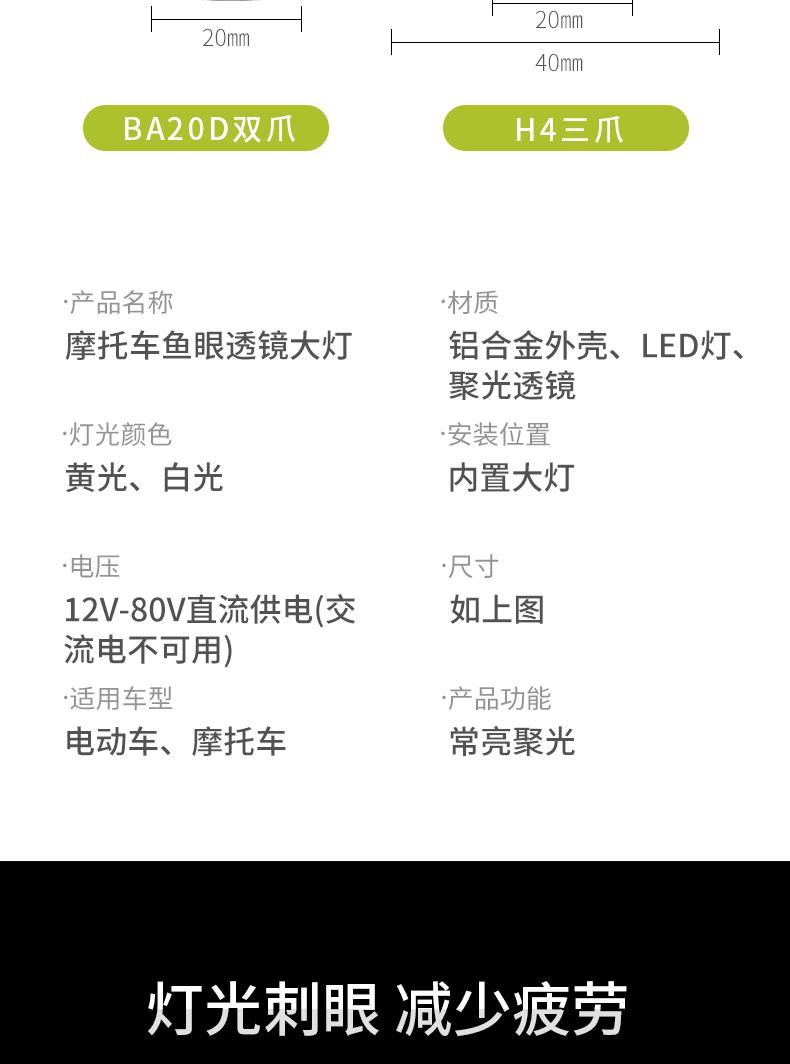 20mm

20mm

40mm

BA20D双爪

H4三爪

·产品名称
摩托车鱼眼透镜大灯

·灯光颜色
黄光、白光

·电压
12V-80V直流供电(交流电不可用)

·适用车型
电动车、摩托车

·材质
铝合金外壳、LED灯、聚光透镜

·安装位置
内置大灯

·尺寸
如上图

·产品功能
常亮聚光

灯光刺眼 减少疲劳