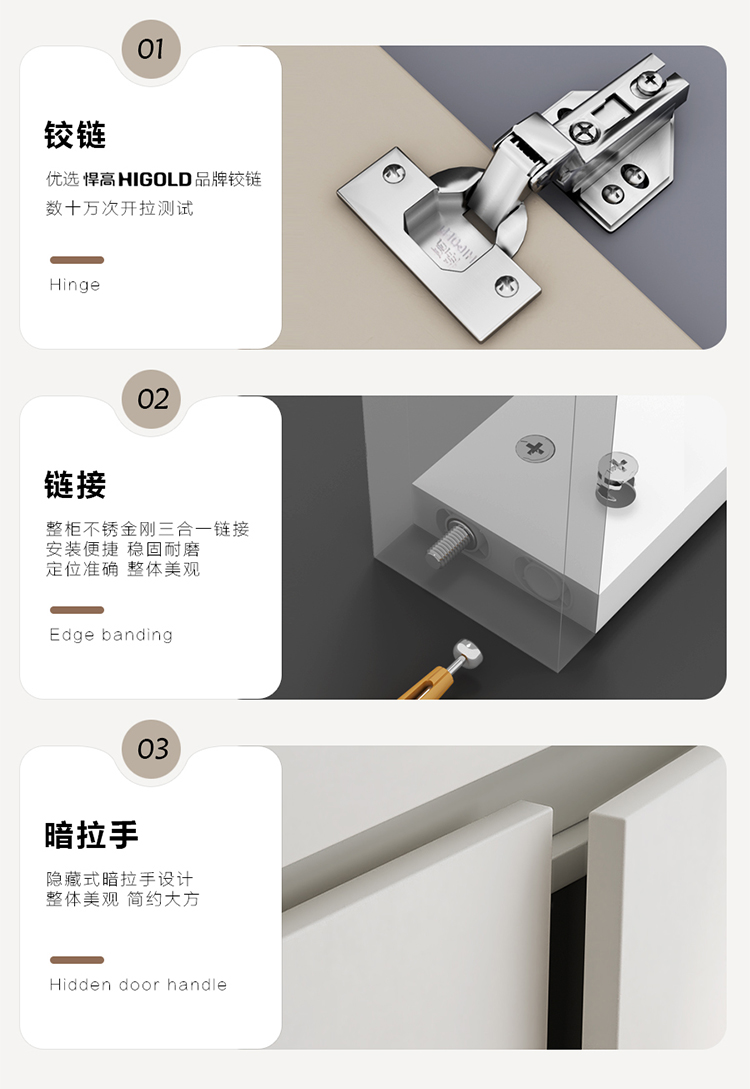 01

铰链

优选 悍高 HIGOLD 品牌铰链
数十万次开拉测试

Hinge

02

链接

整柜不锈金刚三合一链接
安装便捷 稳固耐磨
定位准确 整体美观

Edge banding

03

暗拉手

隐藏式暗拉手设计
整体美观 简约大方

Hidden door handle