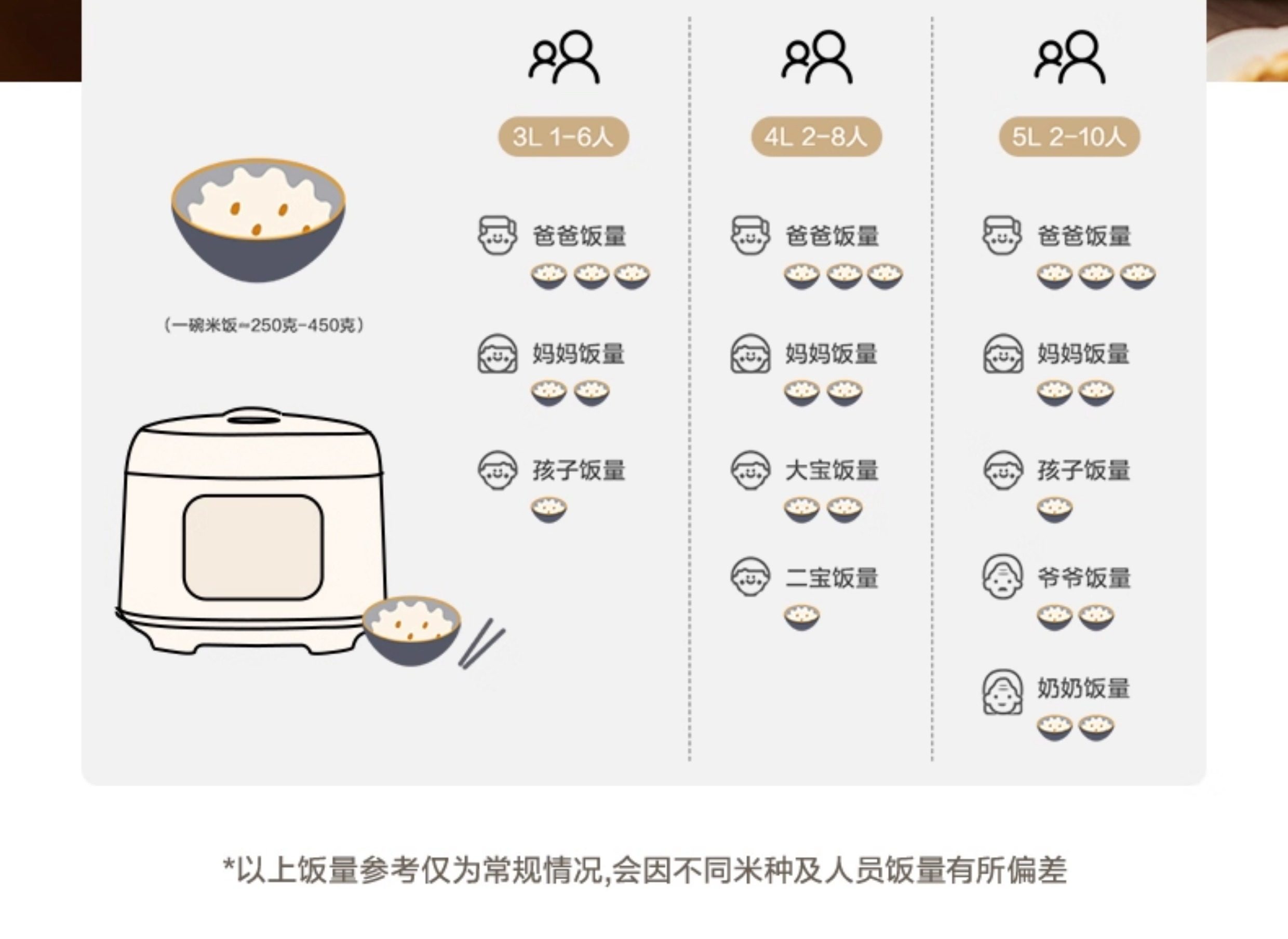 (一碗米饭≈250克-450克)

3L 1-6人

爸爸饭量

妈妈饭量

孩子饭量

4L 2-8人

爸爸饭量

妈妈饭量

大宝饭量

二宝饭量

5L 2-10人

爸爸饭量

妈妈饭量

孩子饭量

爷爷饭量

奶奶饭量

*以上饭量参考仅为常规情况,会因不同米种及人员饭量有所偏差