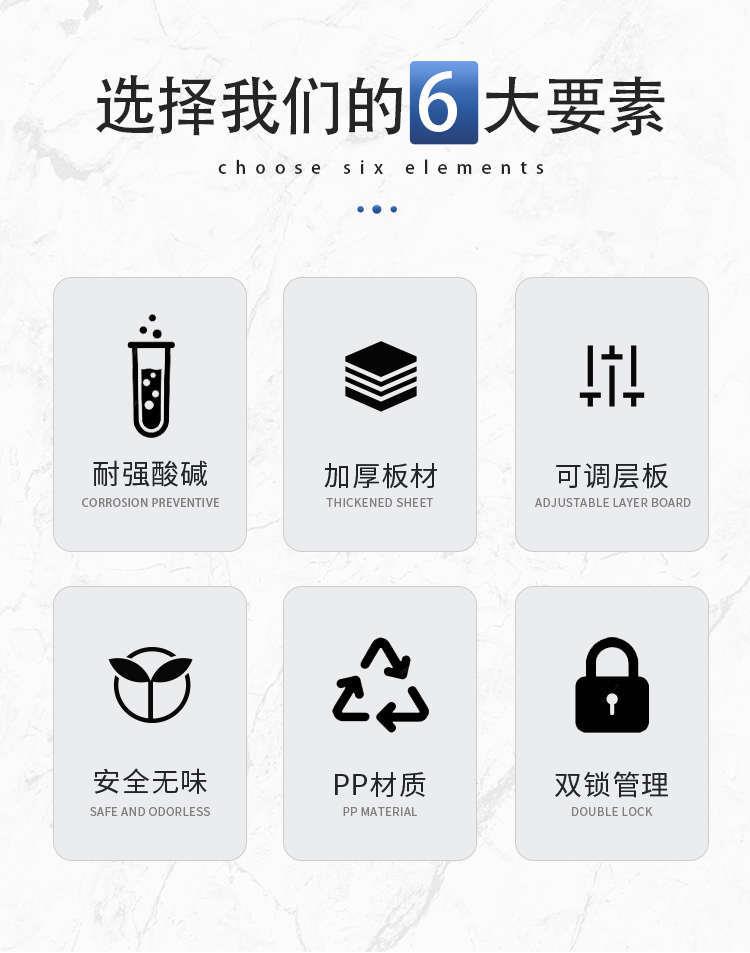 选择我们的6大要素

choose six elements

耐强酸碱
CORROSION PREVENTIVE

加厚板材
THICKENED SHEET

可调层板
ADJUSTABLE LAYER BOARD

安全无味
SAFE AND ODORLESS

PP材质
PP MATERIAL

双锁管理
DOUBLE LOCK