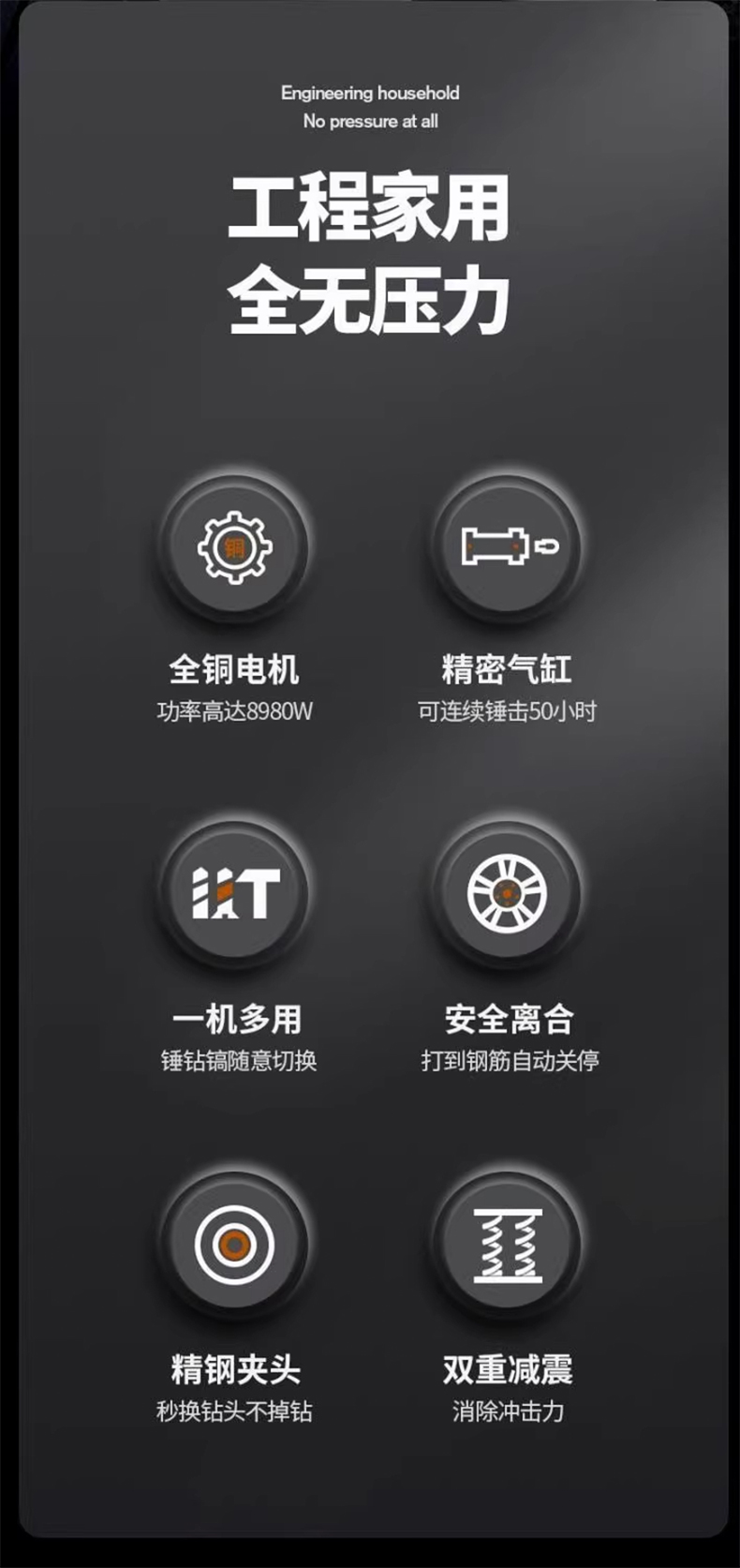 Engineering household
No pressure at all

工程家用
全无压力

铜

全铜电机
功率高达8980W

精密气缸
可连续锤击50小时

一机多用
锤钻镐随意切换

安全离合
打到钢筋自动关停

精钢夹头
秒换钻头不掉钻

双重减震
消除冲击力