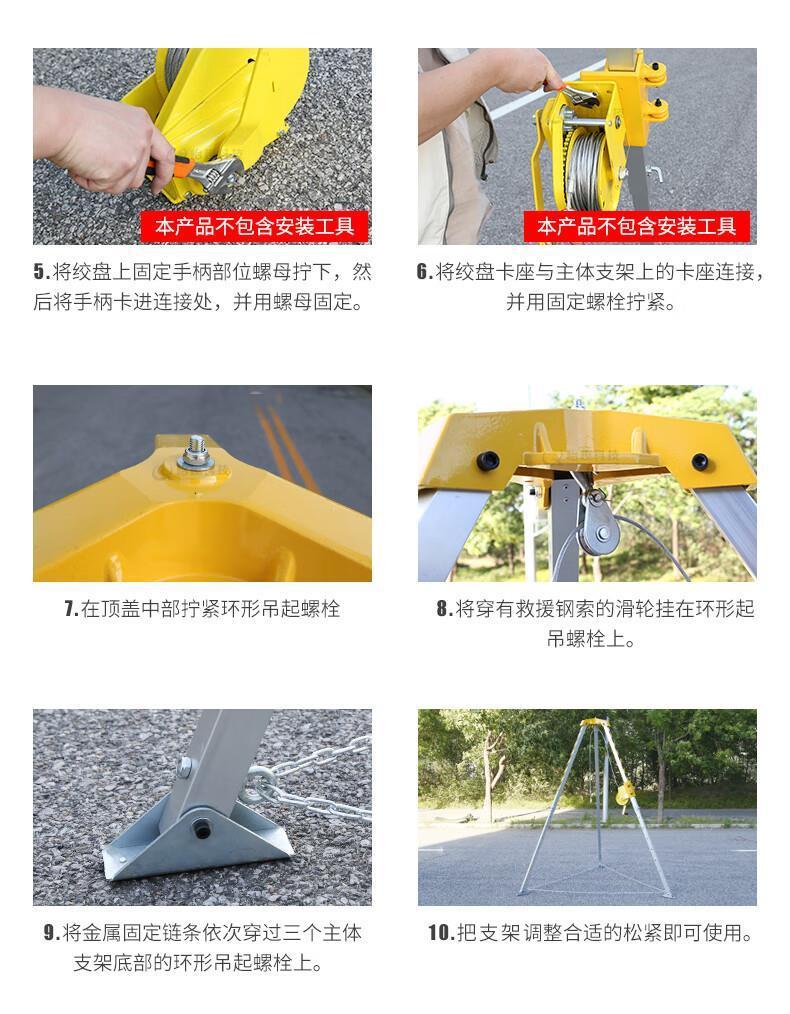 本产品不包含安装工具

5.将绞盘上固定手柄部位螺母拧下，然后将手柄卡进连接处，并用螺母固定。

本产品不包含安装工具

6.将绞盘卡座与主体支架上的卡座连接，并用固定螺栓拧紧。

7.在顶盖中部拧紧环形吊起螺栓

8.将穿有救援钢索的滑轮挂在环形起吊螺栓上。

9.将金属固定链条依次穿过三个主体支架底部的环形吊起螺栓上。

10.把支架调整合适的松紧即可使用。