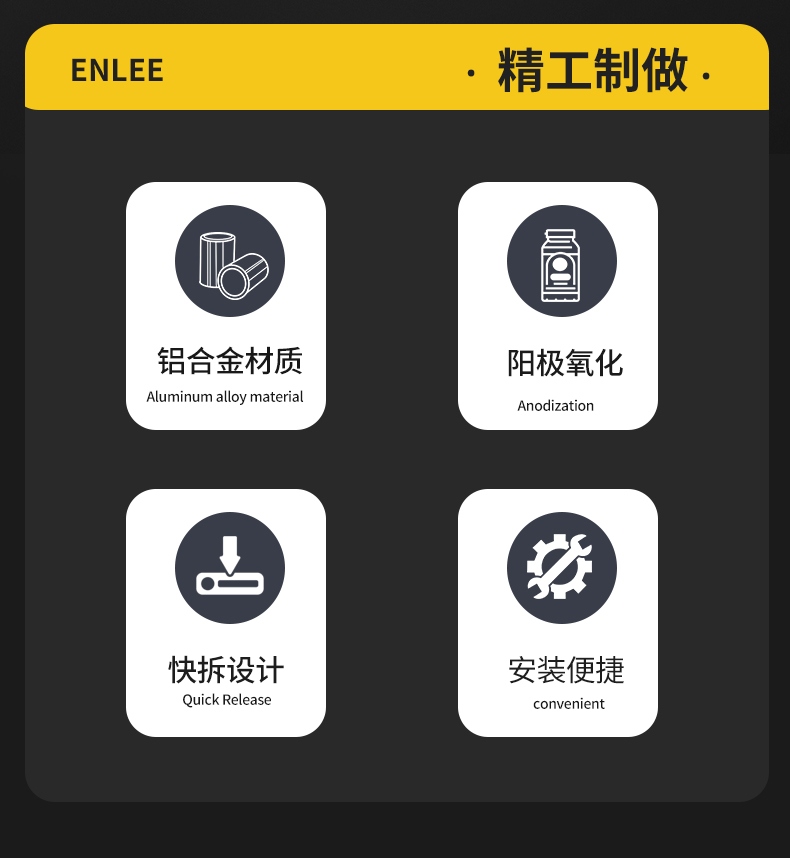 ENLEE

· 精工制做 ·

铝合金材质
Aluminum alloy material

阳极氧化
Anodization

快拆设计
Quick Release

安装便捷
convenient