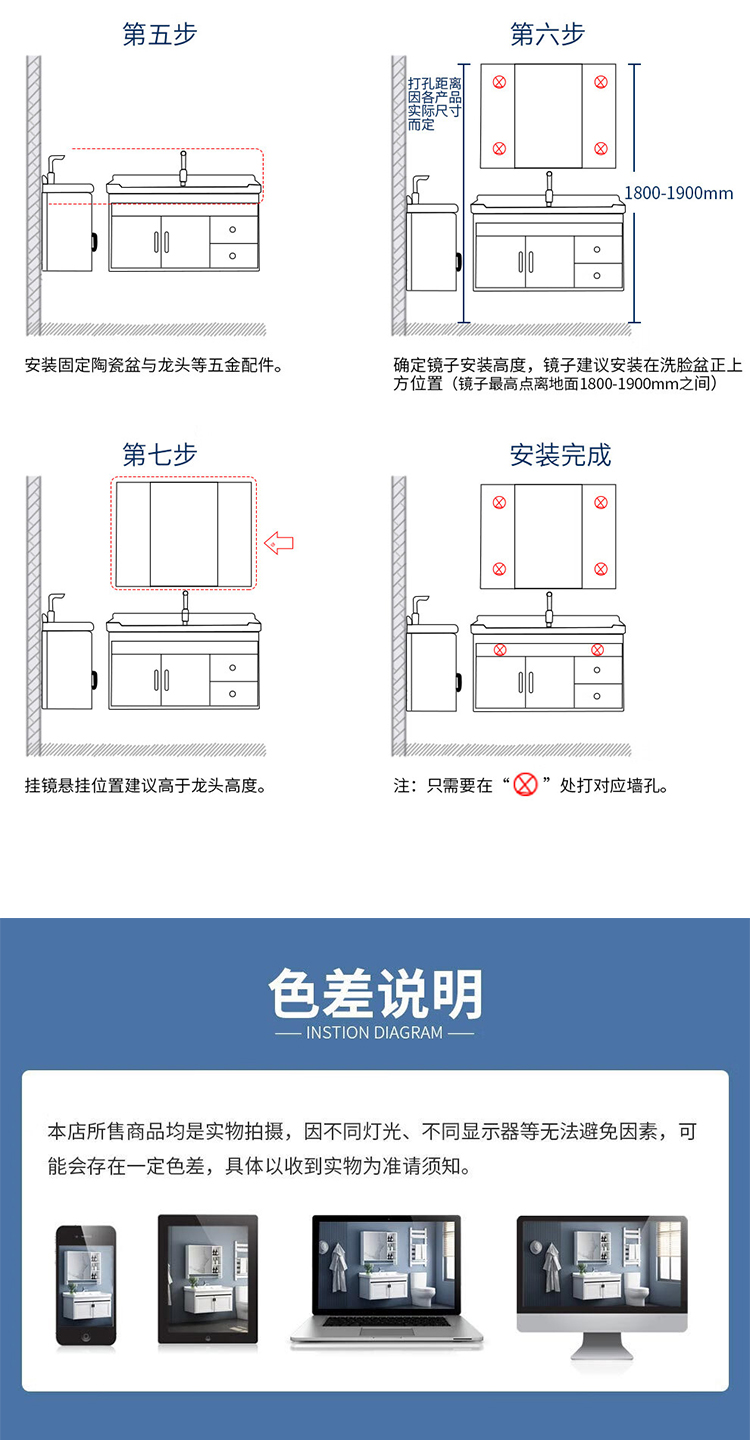 第五步

安装固定陶瓷盆与龙头等五金配件。

第六步

打孔距离因各产品实际尺寸而定

1800-1900mm

确定镜子安装高度，镜子建议安装在洗脸盆正上方位置（镜子最高点离地面1800-1900mm之间）

第七步

挂镜悬挂位置建议高于龙头高度。

安装完成

注：只需要在“ ”处打对应墙孔。

色差说明
INSTION DIAGRAM

本店所售商品均是实物拍摄，因不同灯光、不同显示器等无法避免因素，可能会存在一定色差，具体以收到实物为准请须知。