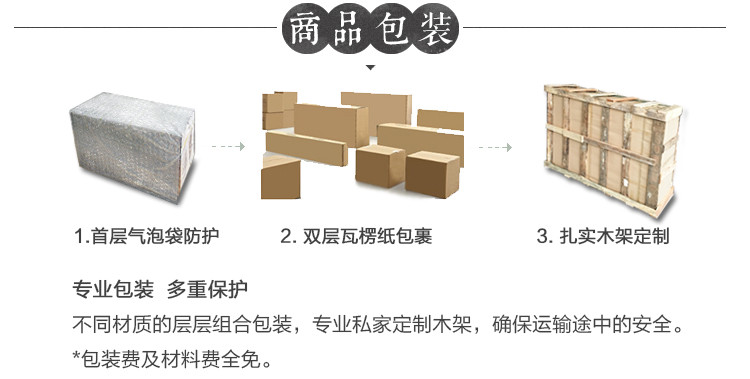 商品包装

1.首层气泡袋防护

2. 双层瓦楞纸包裹

3. 扎实木架定制

专业包装 多重保护

不同材质的层层组合包装，专业私家定制木架，确保运输途中的安全。

*包装费及材料费全免。