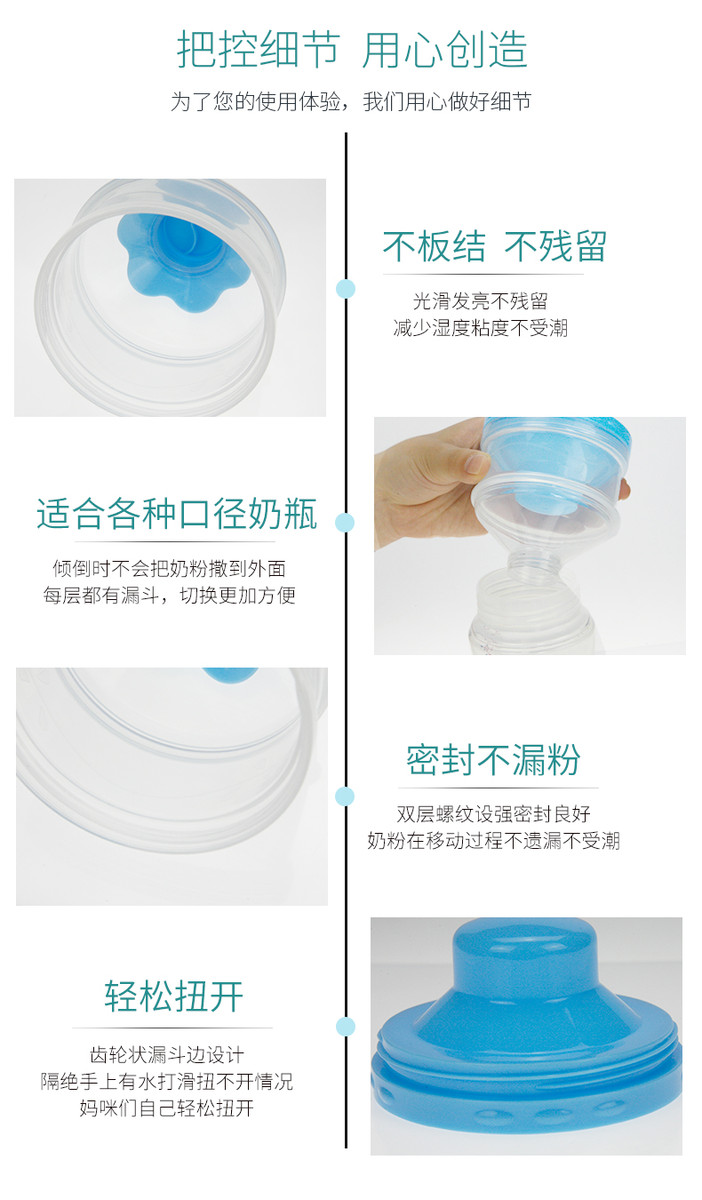 把控细节 用心创造

为了您的使用体验，我们用心做好细节

不板结 不残留

光滑发亮不残留
减少湿度粘度不受潮

适合各种口径奶瓶

倾倒时不会把奶粉撒到外面
每层都有漏斗，切换更加方便

密封不漏粉

双层螺纹设强密封良好
奶粉在移动过程不遗漏不受潮

轻松扭开

齿轮状漏斗边设计
隔绝手上有水打滑扭不开情况
妈咪们自己轻松扭开