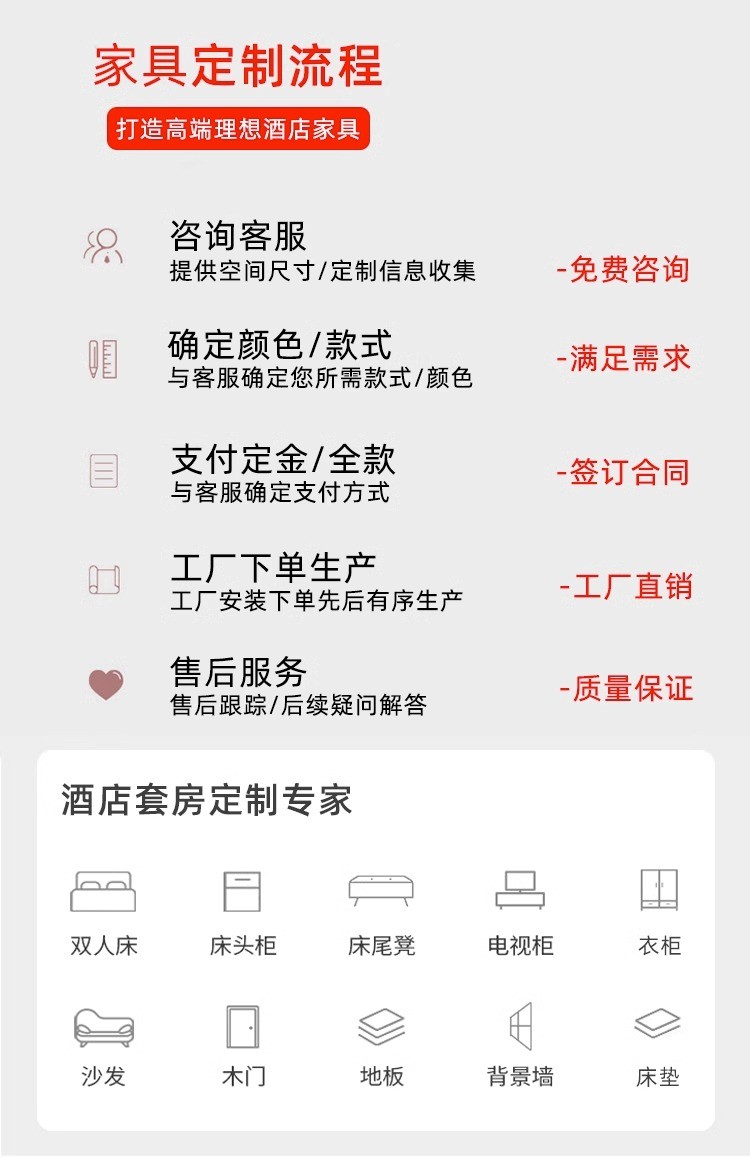 家具定制流程

打造高端理想酒店家具

咨询客服
提供空间尺寸/定制信息收集

-免费咨询

确定颜色/款式
与客服确定您所需款式/颜色

-满足需求

支付定金/全款
与客服确定支付方式

-签订合同

工厂下单生产
工厂安装下单先后有序生产

-工厂直销

售后服务
售后跟踪/后续疑问解答

-质量保证

酒店套房定制专家

双人床 床头柜 床尾凳 电视柜 衣柜

沙发 木门 地板 背景墙 床垫