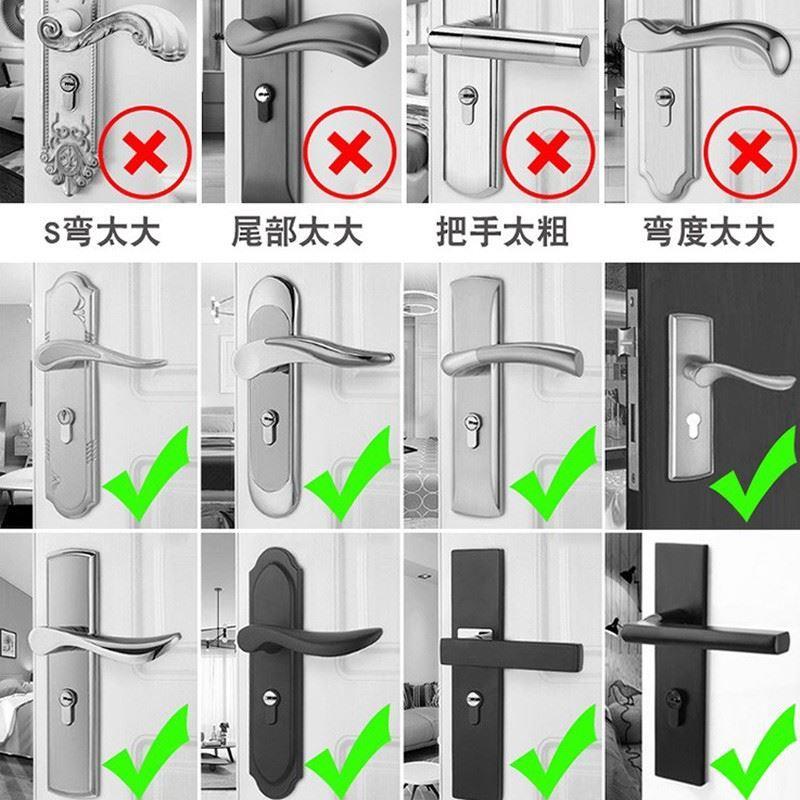 S弯太大

尾部太大

把手太粗

弯度太大