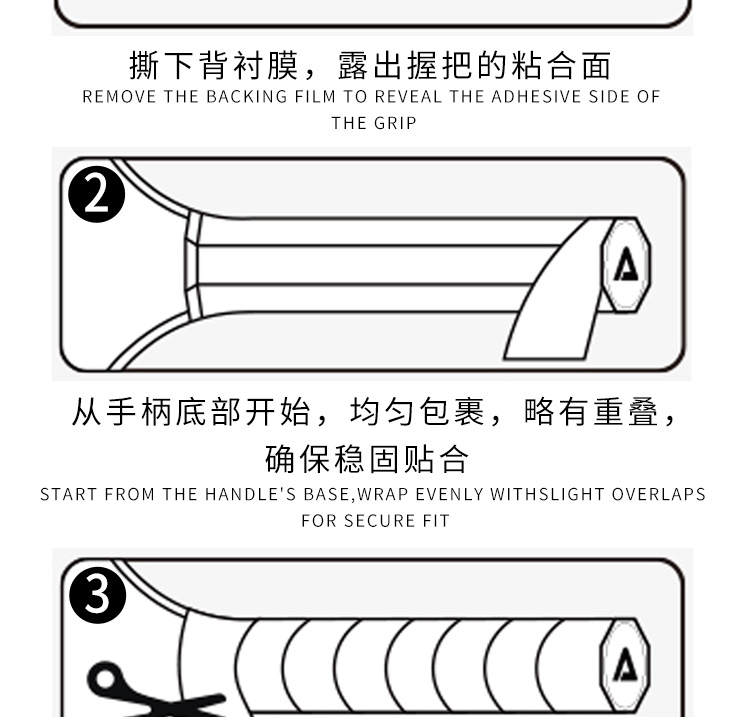 撕下背衬膜，露出握把的粘合面
REMOVE THE BACKING FILM TO REVEAL THE ADHESIVE SIDE OF THE GRIP

2

从手柄底部开始，均匀包裹，略有重叠，确保稳固贴合
START FROM THE HANDLE'S BASE,WRAP EVENLY WITHSLIGHT OVERLAPS FOR SECURE FIT

3