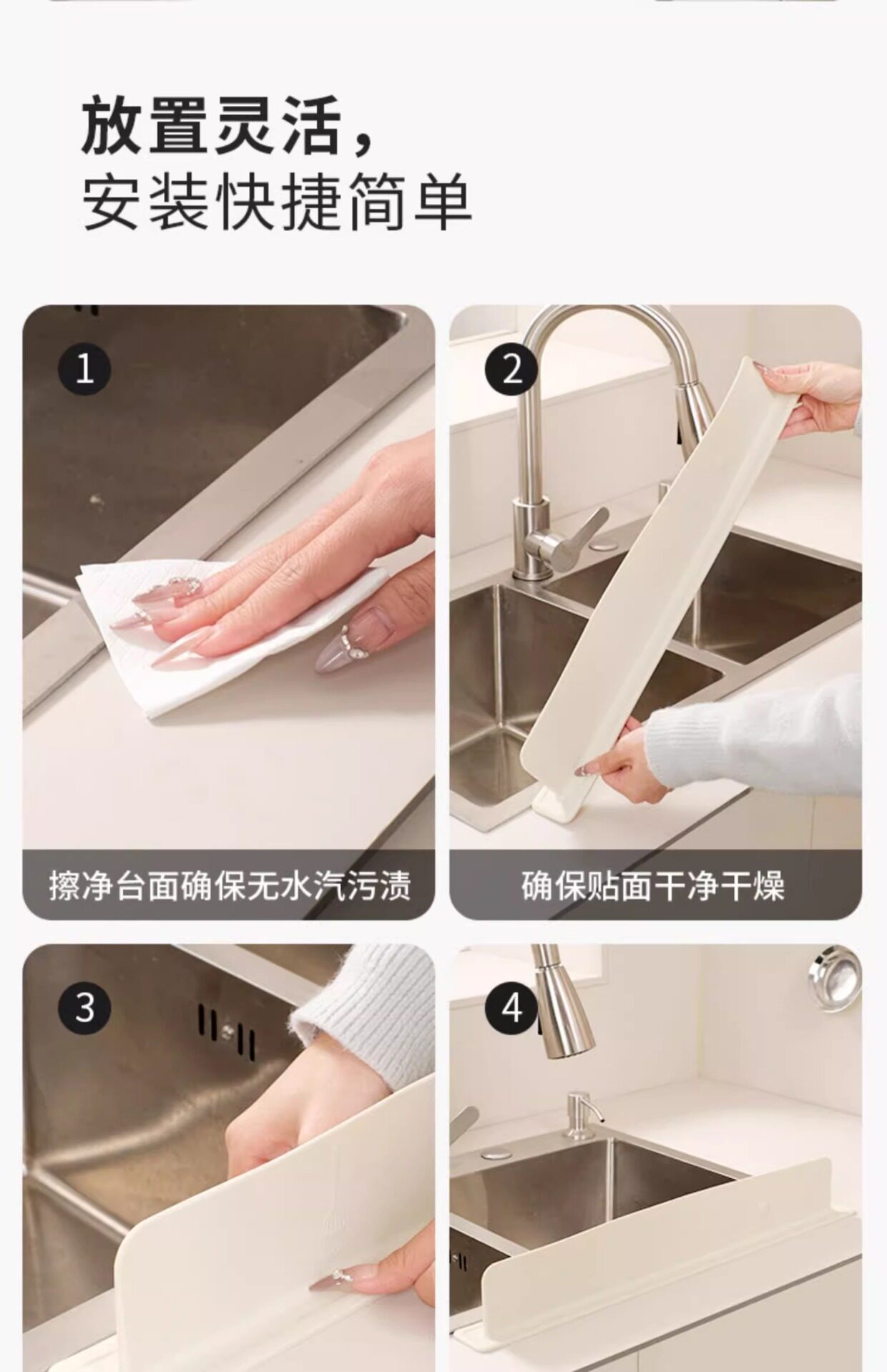 放置灵活，
安装快捷简单

1

擦净台面确保无水汽污渍

2

确保贴面干净干燥

3

4