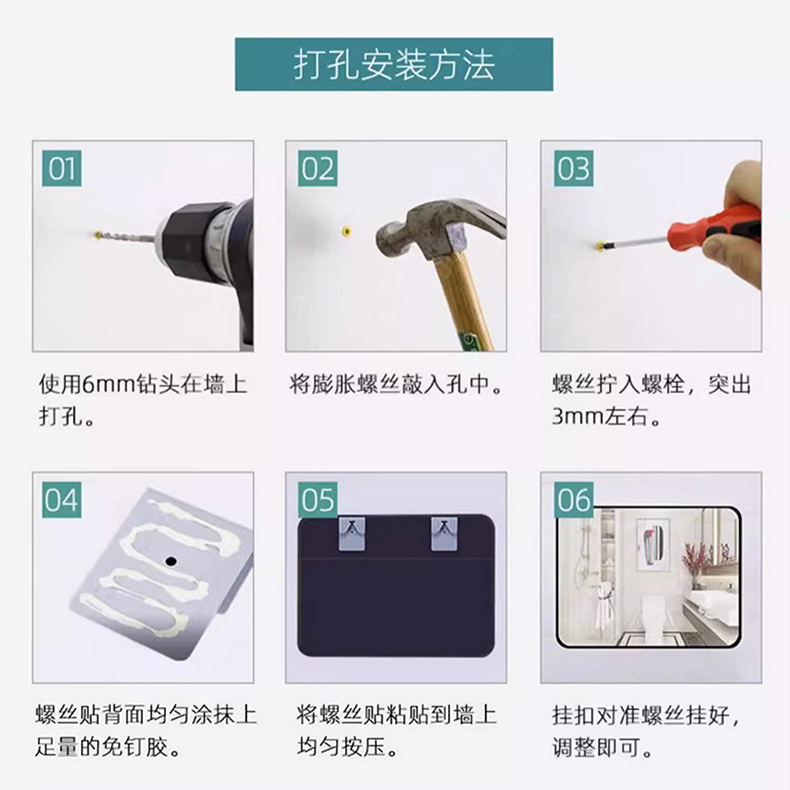 打孔安装方法

01

使用6mm钻头在墙上打孔。

02

将膨胀螺丝敲入孔中。

03

螺丝拧入螺栓，突出3mm左右。

04

螺丝贴背面均匀涂抹上足量的免钉胶。

05

将螺丝贴粘贴到墙上均匀按压。

06

挂扣对准螺丝挂好，调整即可。